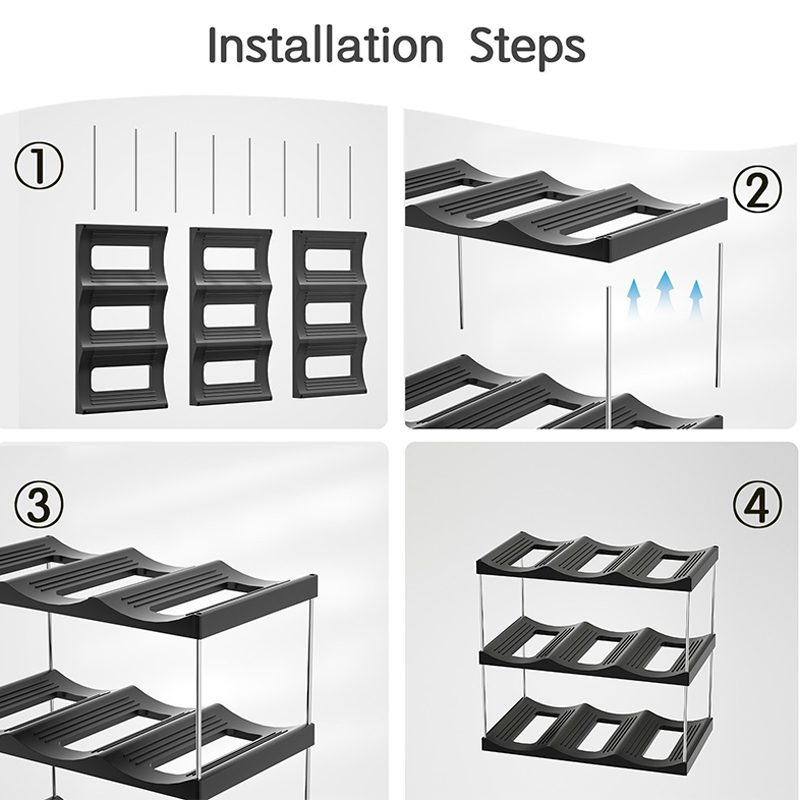 Installation Steps

①

②

③

④