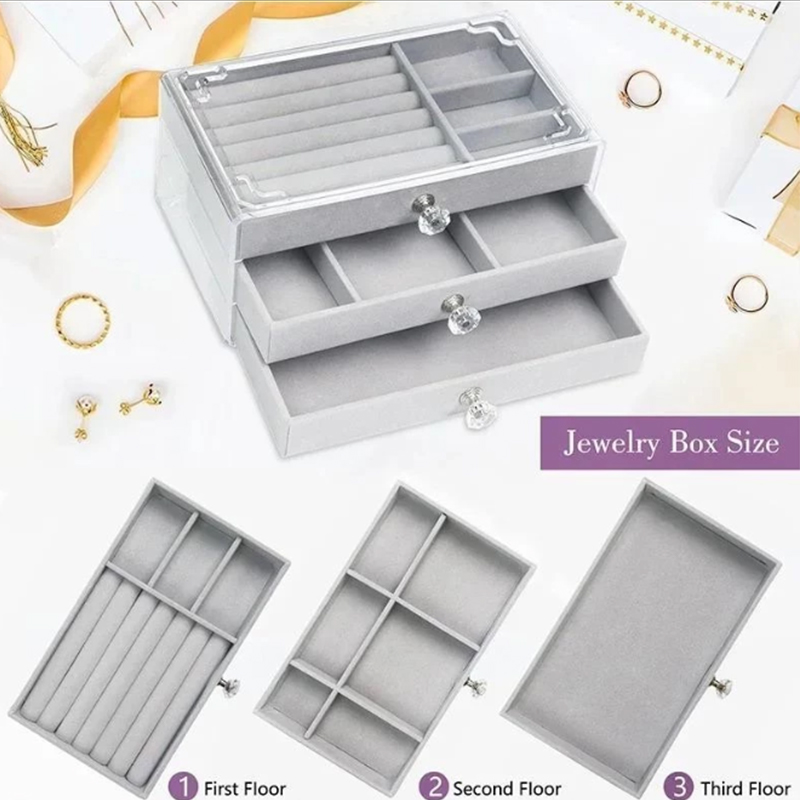 Jewelry Box Size

1 First Floor

2 Second Floor

3 Third Floor