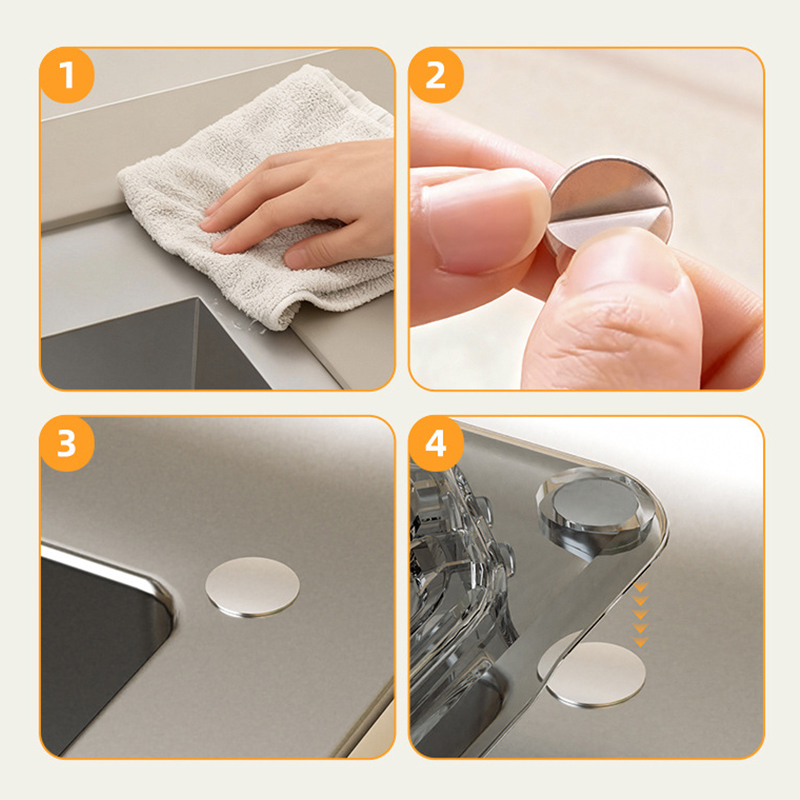 1

2

3

4