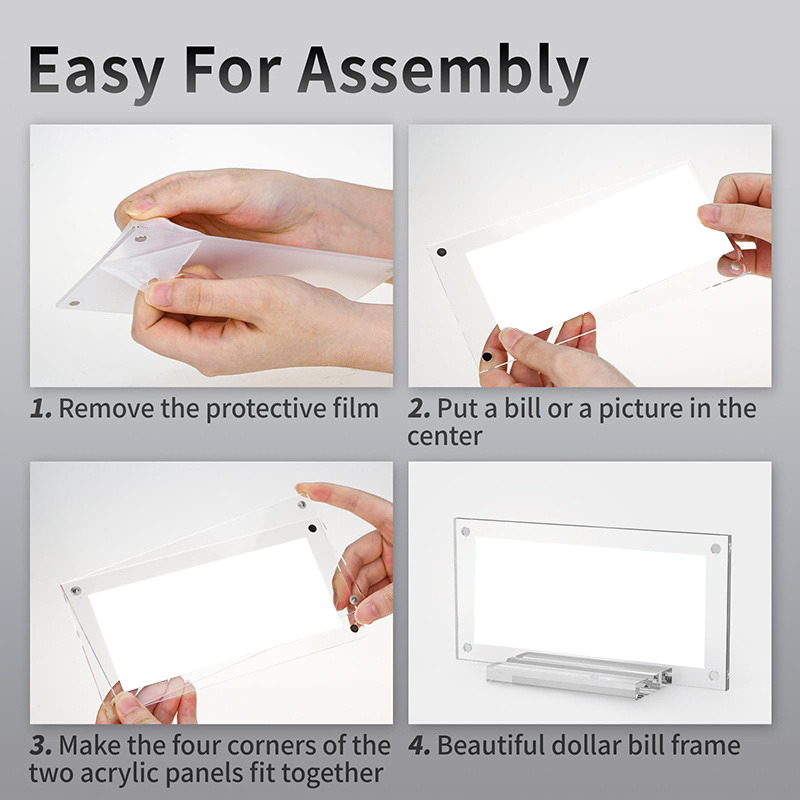 Easy For Assembly

1. Remove the protective film

2. Put a bill or a picture in the center

3. Make the four corners of the two acrylic panels fit together

4. Beautiful dollar bill frame