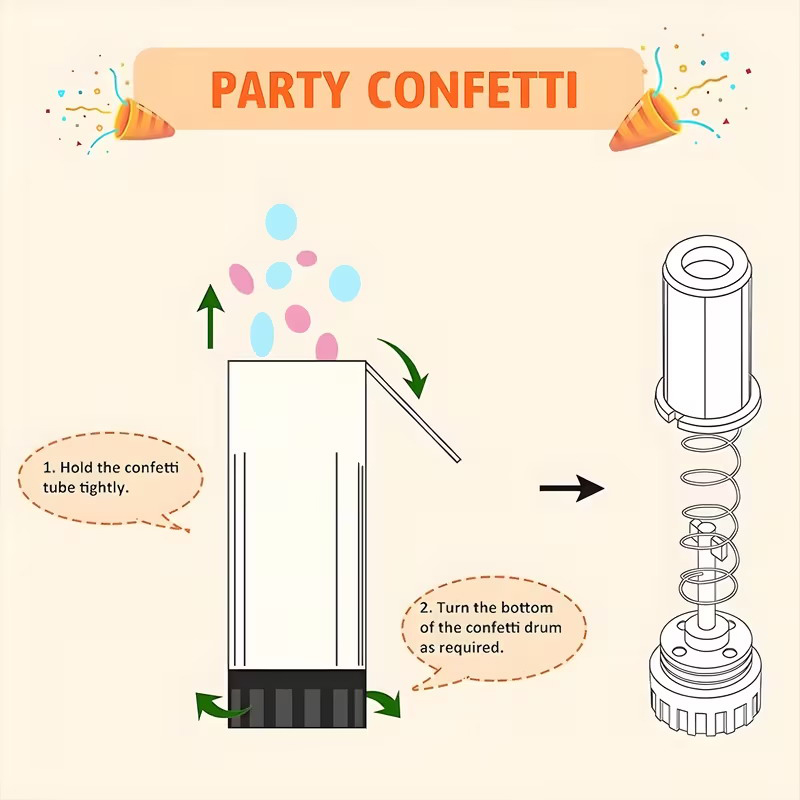 PARTY CONFETTI

1. Hold the confetti tube tightly.

2. Turn the bottom of the confetti drum as required.