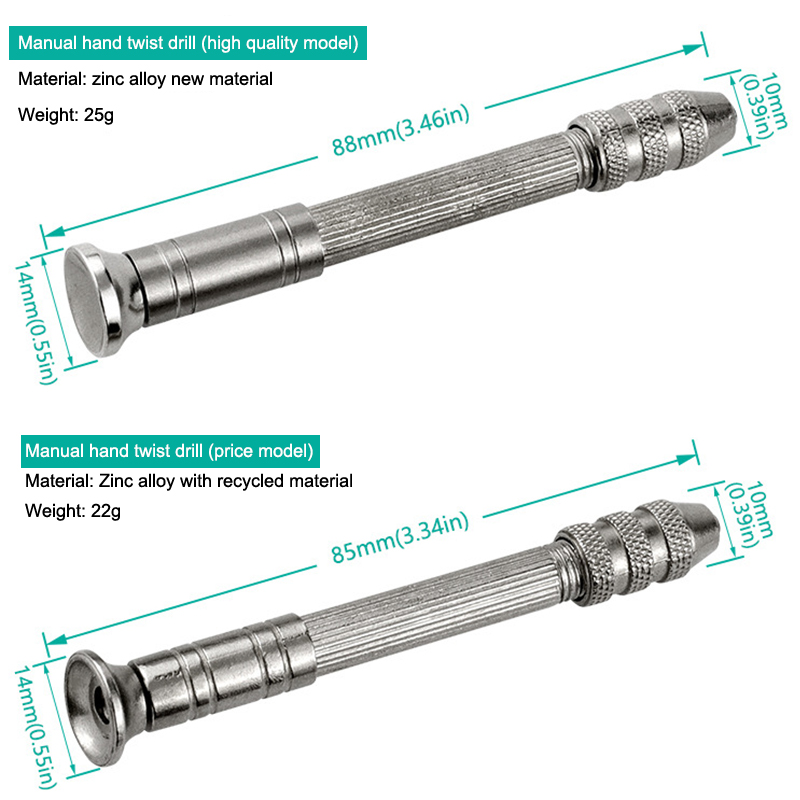 Manual hand twist drill (high quality model)

Material: zinc alloy new material

Weight: 25g

88mm(3.46in)

10mm (0.39in)

14mm(0.55in)

Manual hand twist drill (price model)

Material: Zinc alloy with recycled material

Weight: 22g

85mm(3.34in)

10mm (0.39in)

14mm(0.55in)