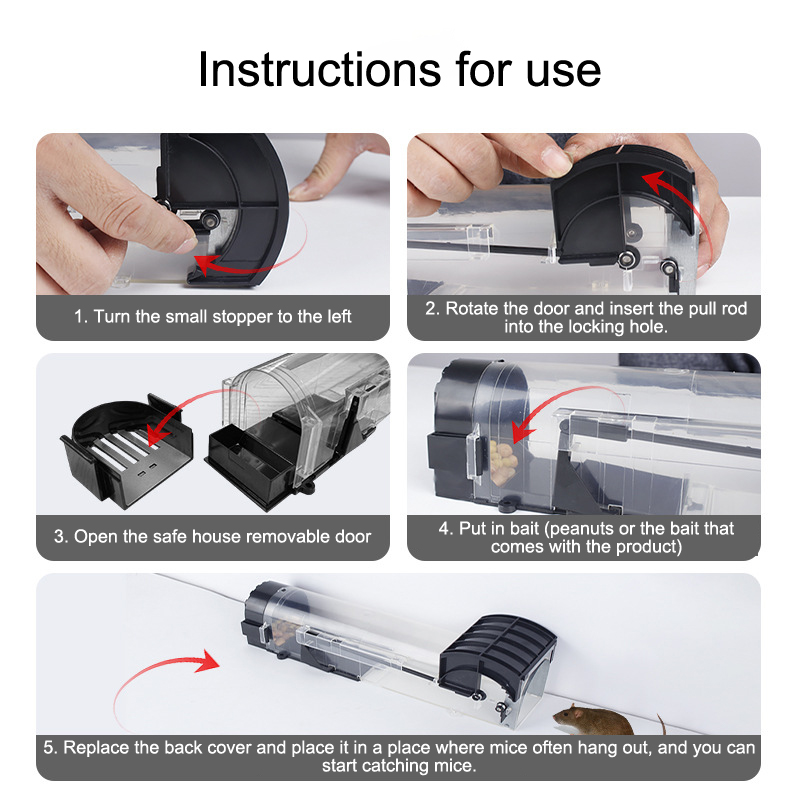 Instructions for use

1. Turn the small stopper to the left

2. Rotate the door and insert the pull rod into the locking hole.

3. Open the safe house removable door

4. Put in bait (peanuts or the bait that comes with the product)

5. Replace the back cover and place it in a place where mice often hang out, and you can start catching mice.