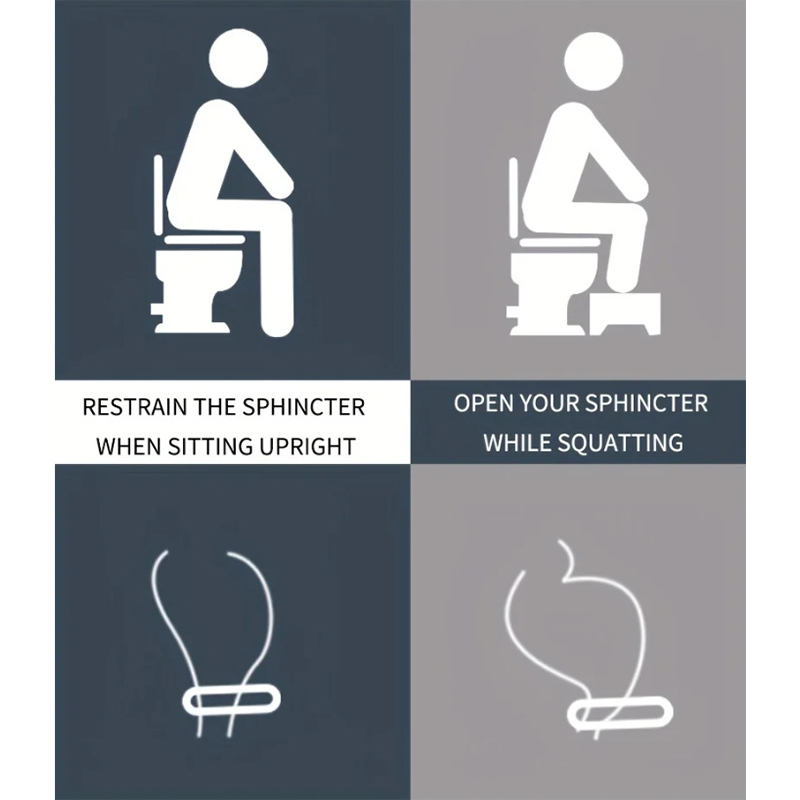 RESTRAIN THE SPHINCTER WHEN SITTING UPRIGHT

OPEN YOUR SPHINCTER WHILE SQUATTING