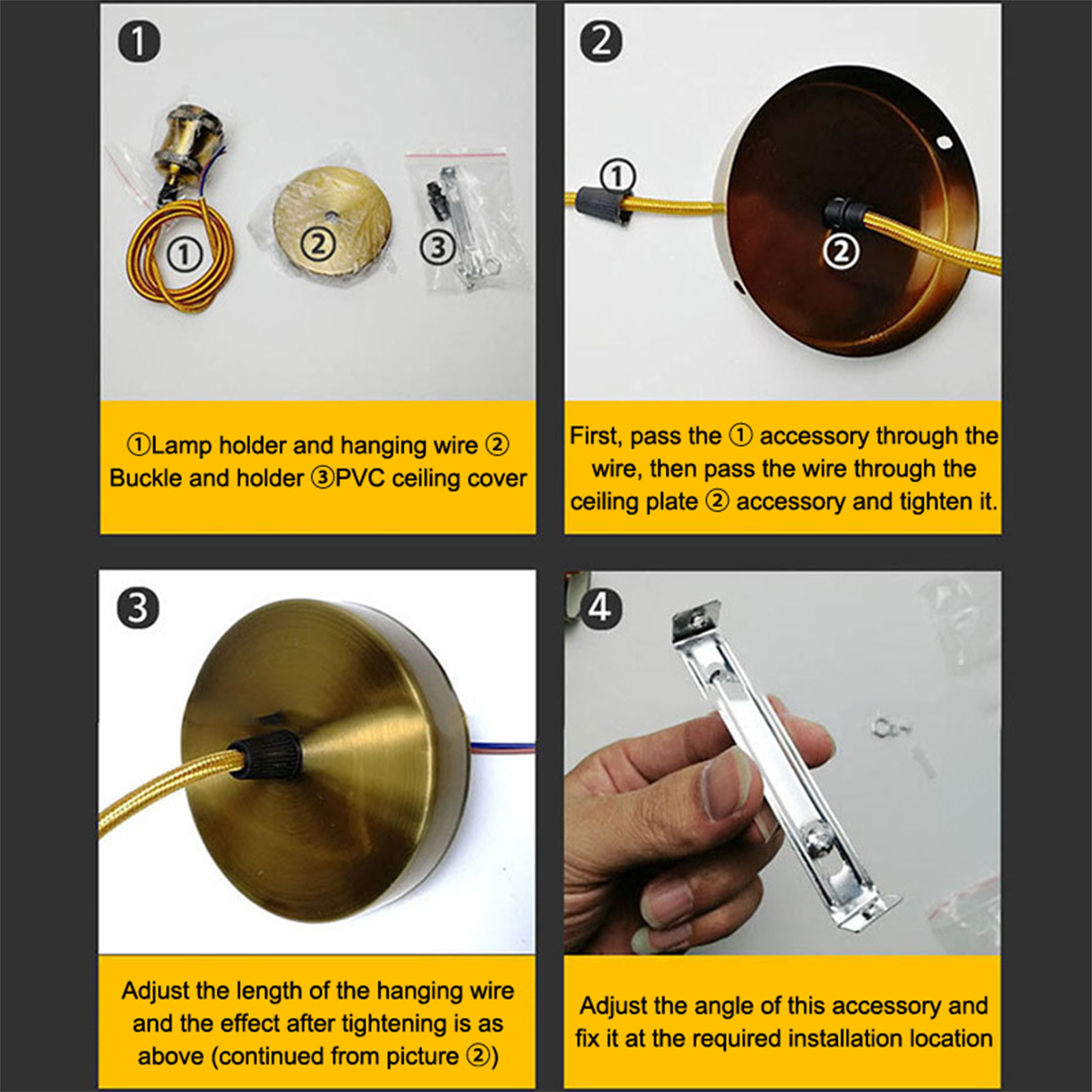 ①

①

②

③

①Lamp holder and hanging wire ② Buckle and holder ③PVC ceiling cover

②

①

②

First, pass the ① accessory through the wire, then pass the wire through the ceiling plate ② accessory and tighten it.

③

Adjust the length of the hanging wire and the effect after tightening is as above (continued from picture ②)

④

Adjust the angle of this accessory and fix it at the required installation location