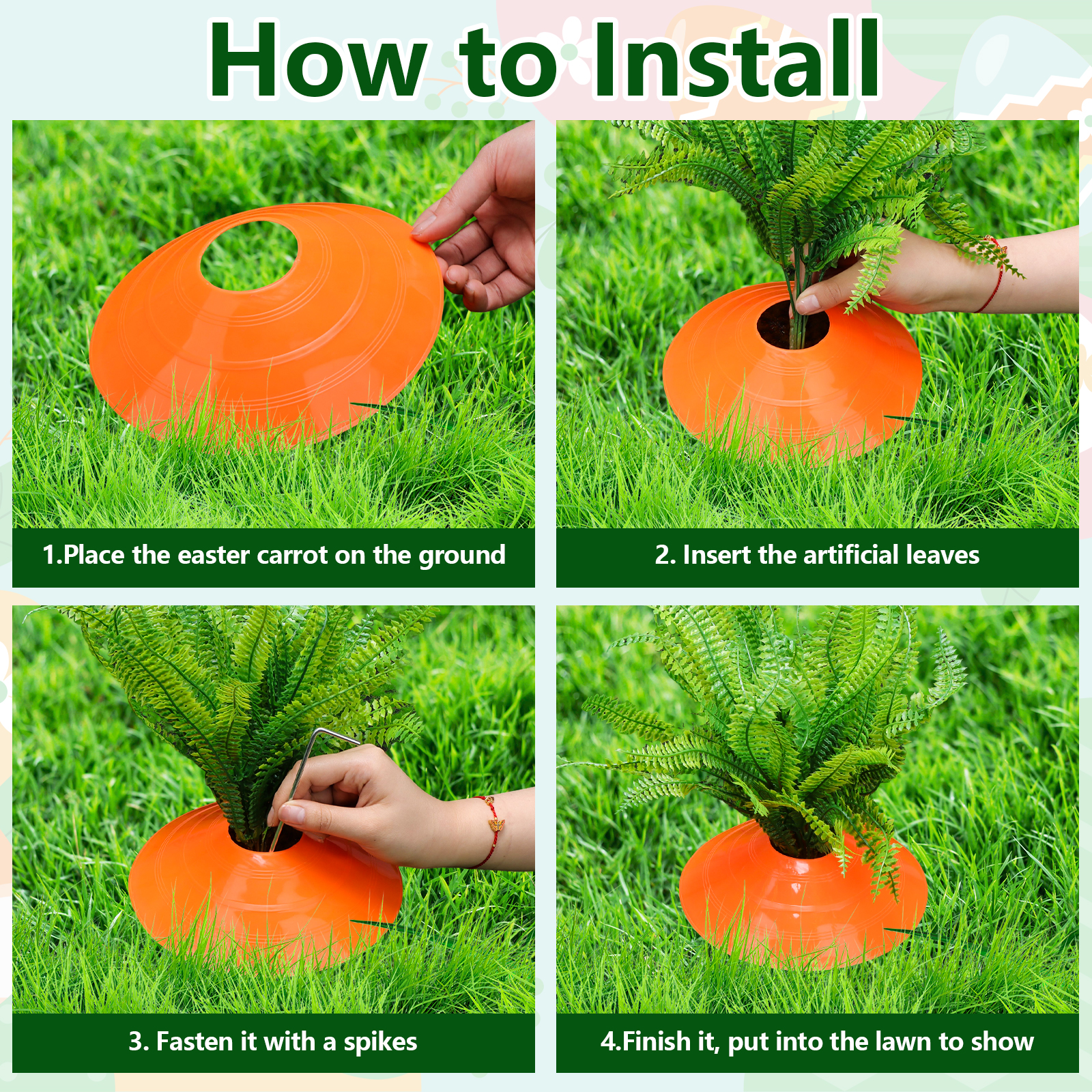 How to Install

1.Place the easter carrot on the ground

2. Insert the artificial leaves

3. Fasten it with a spikes

4.Finish it, put into the lawn to show