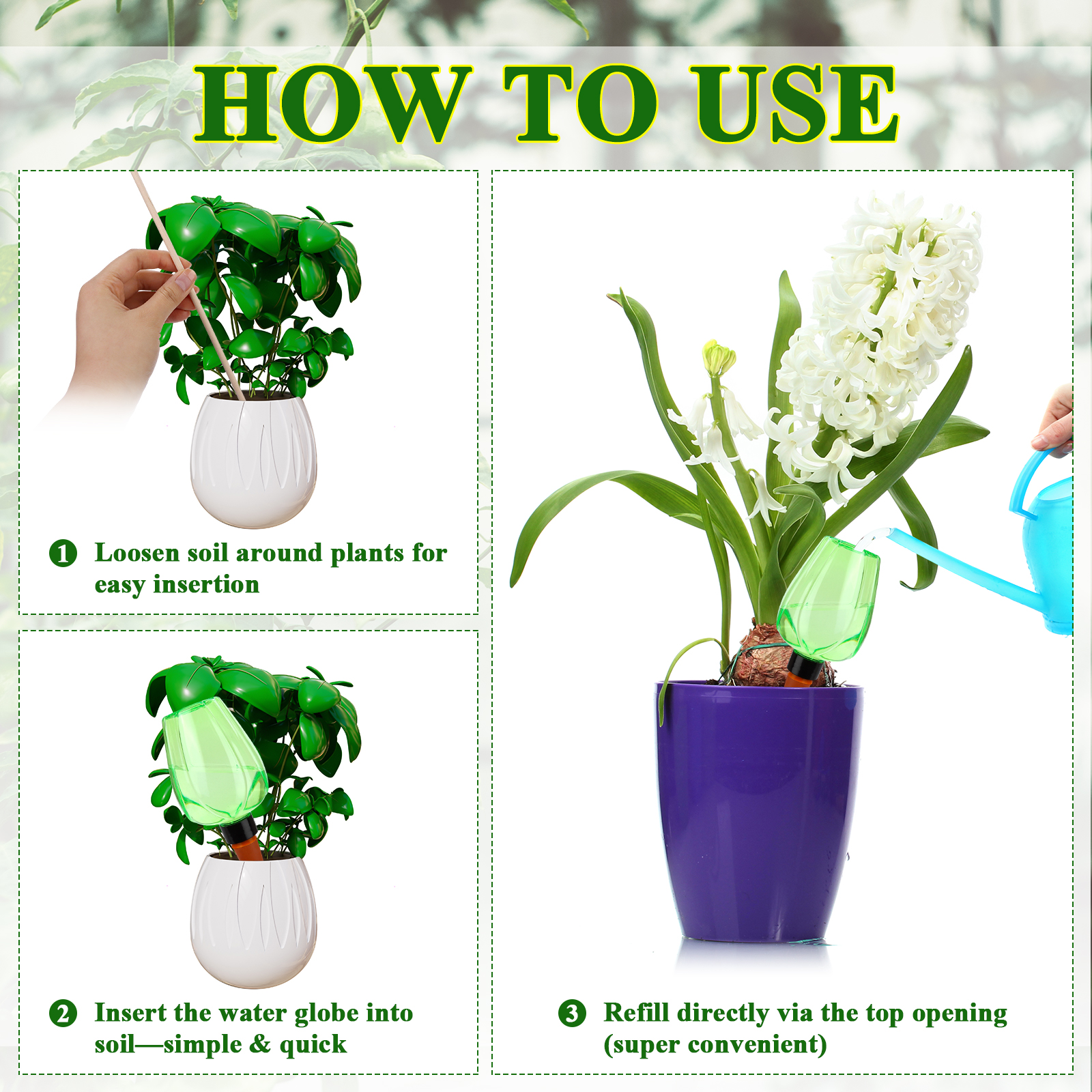 HOW TO USE

1 Loosen soil around plants for easy insertion

2 Insert the water globe into soil—simple & quick

3 Refill directly via the top opening (super convenient)