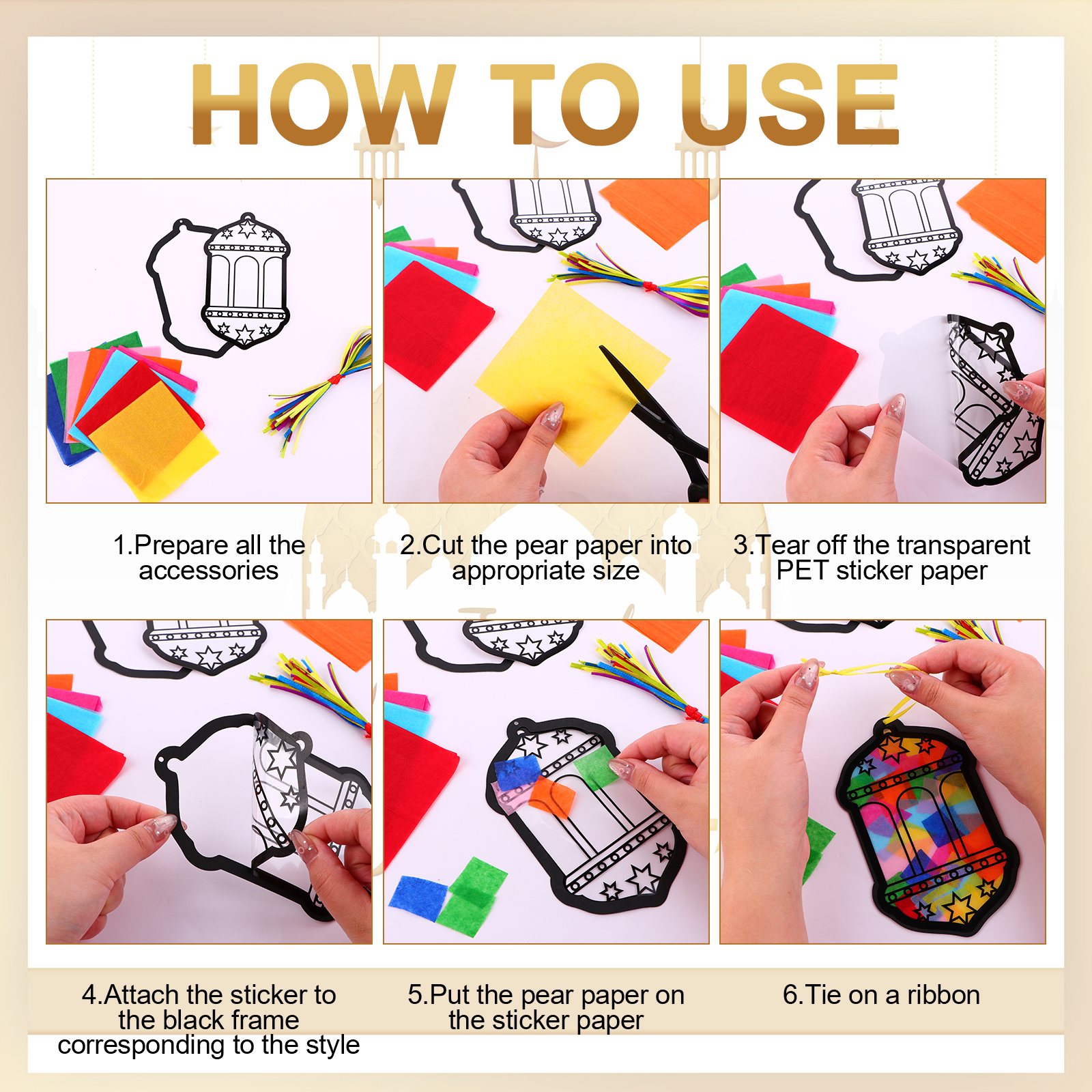 HOW TO USE

1.Prepare all the accessories

2.Cut the pear paper into appropriate size

3.Tear off the transparent PET sticker paper

4.Attach the sticker to the black frame corresponding to the style

5.Put the pear paper on the sticker paper

6.Tie on a ribbon