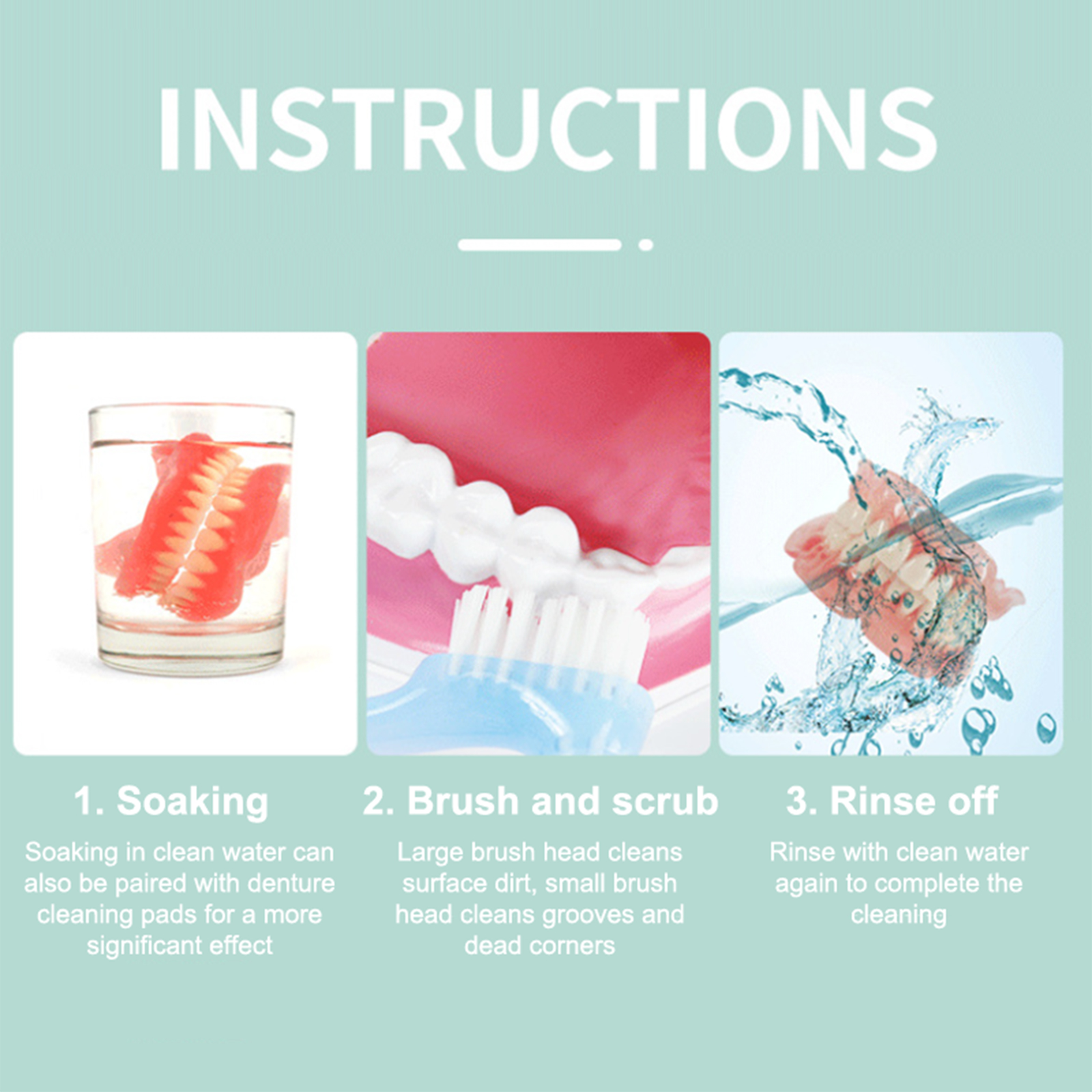 INSTRUCTIONS

1. Soaking
Soaking in clean water can also be paired with denture cleaning pads for a more significant effect

2. Brush and scrub
Large brush head cleans surface dirt, small brush head cleans grooves and dead corners

3. Rinse off
Rinse with clean water again to complete the cleaning