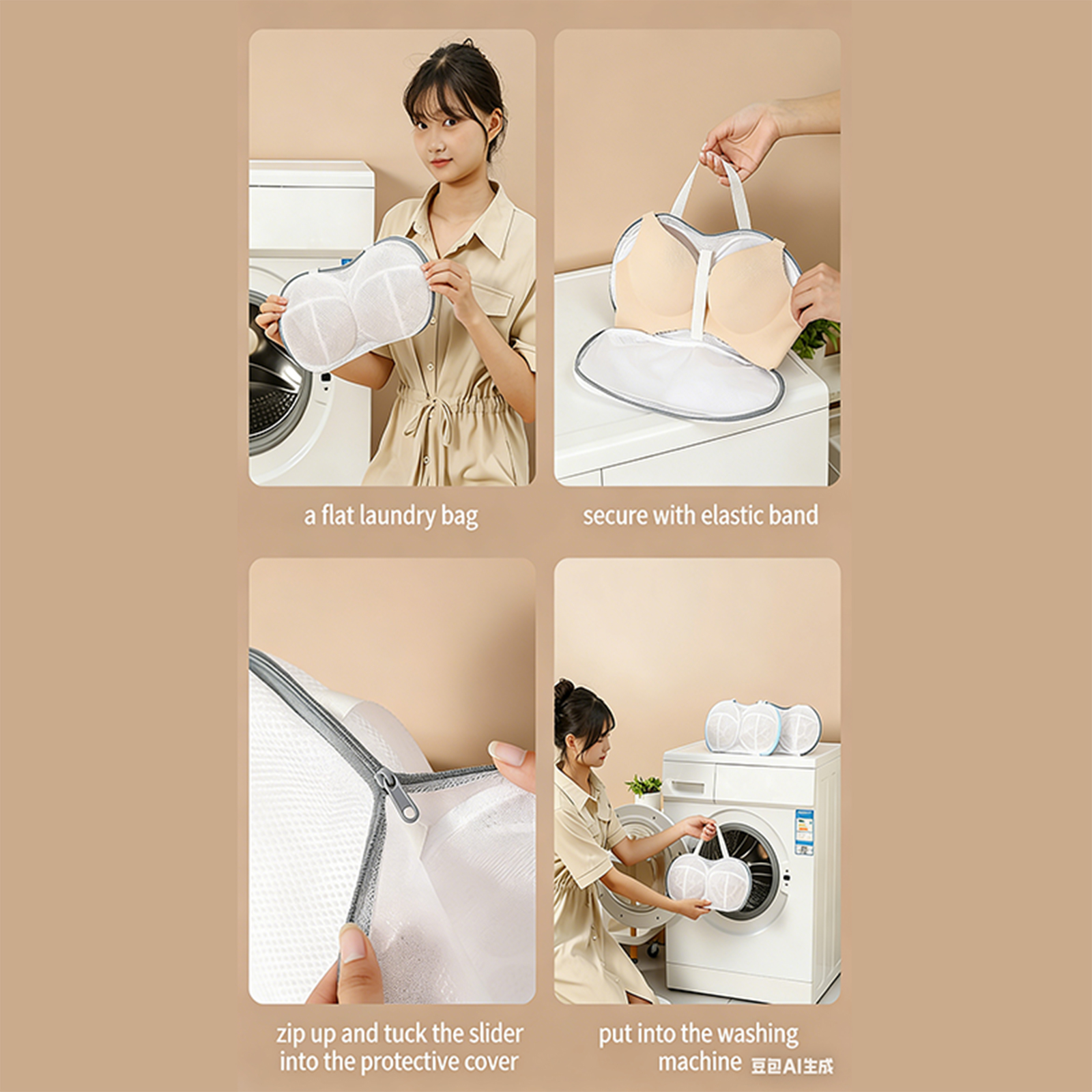 a flat laundry bag

secure with elastic band

zip up and tuck the slider into the protective cover

put into the washing machine

豆包AI生成