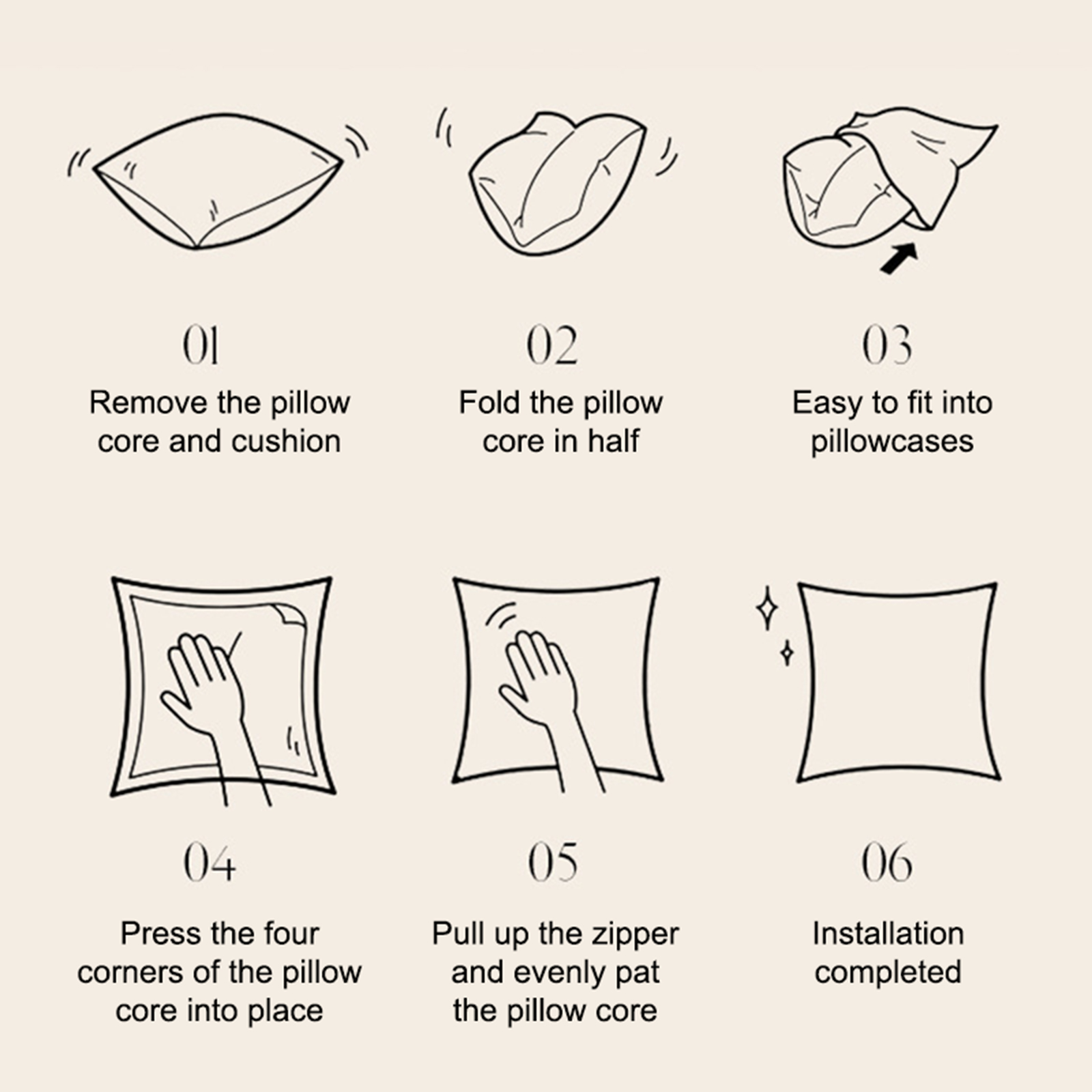 01

Remove the pillow core and cushion

02

Fold the pillow core in half

03

Easy to fit into pillowcases

04

Press the four corners of the pillow core into place

05

Pull up the zipper and evenly pat the pillow core

06

Installation completed