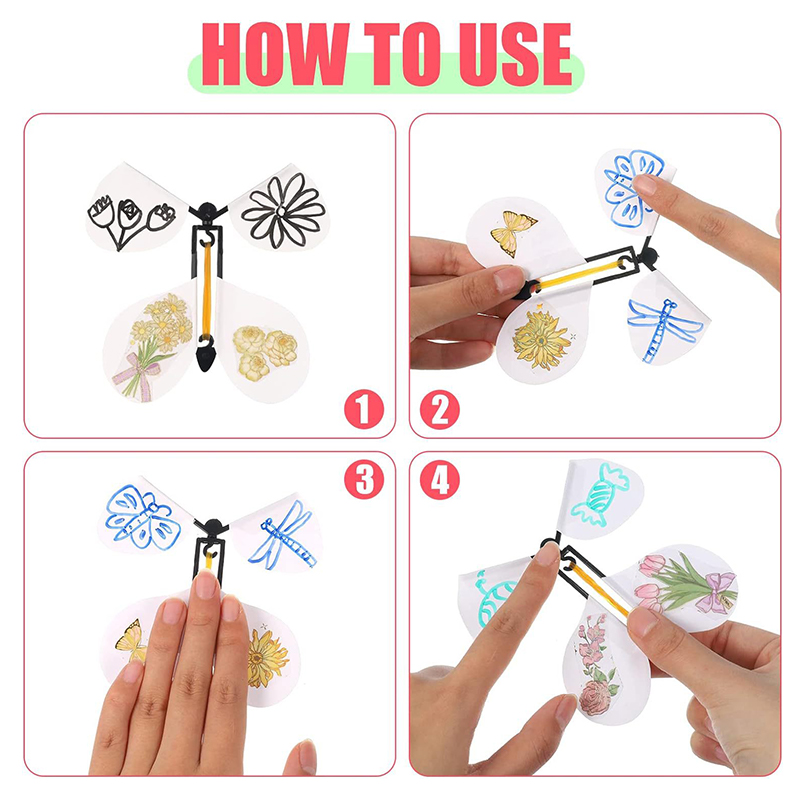 HOW TO USE

1

2

3

4