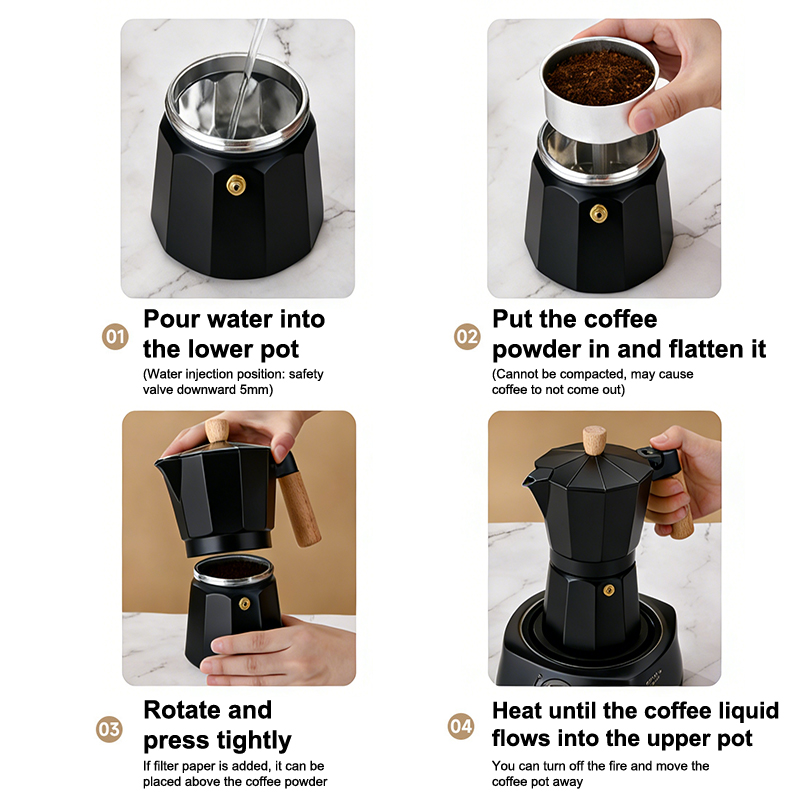 01 Pour water into the lower pot

(Water injection position: safety valve downward 5mm)

02 Put the coffee powder in and flatten it

(Cannot be compacted, may cause coffee to not come out)

03 Rotate and press tightly

If filter paper is added, it can be placed above the coffee powder

04 Heat until the coffee liquid flows into the upper pot

You can turn off the fire and move the coffee pot away