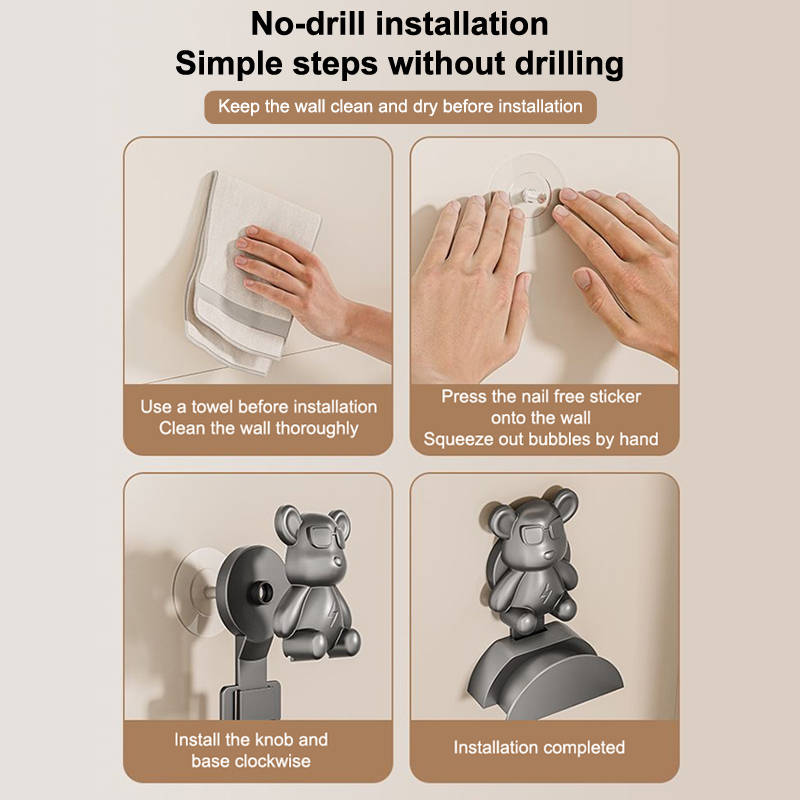 No-drill installation
Simple steps without drilling

Keep the wall clean and dry before installation

Use a towel before installation
Clean the wall thoroughly

Press the nail free sticker
onto the wall
Squeeze out bubbles by hand

Install the knob and
base clockwise

Installation completed