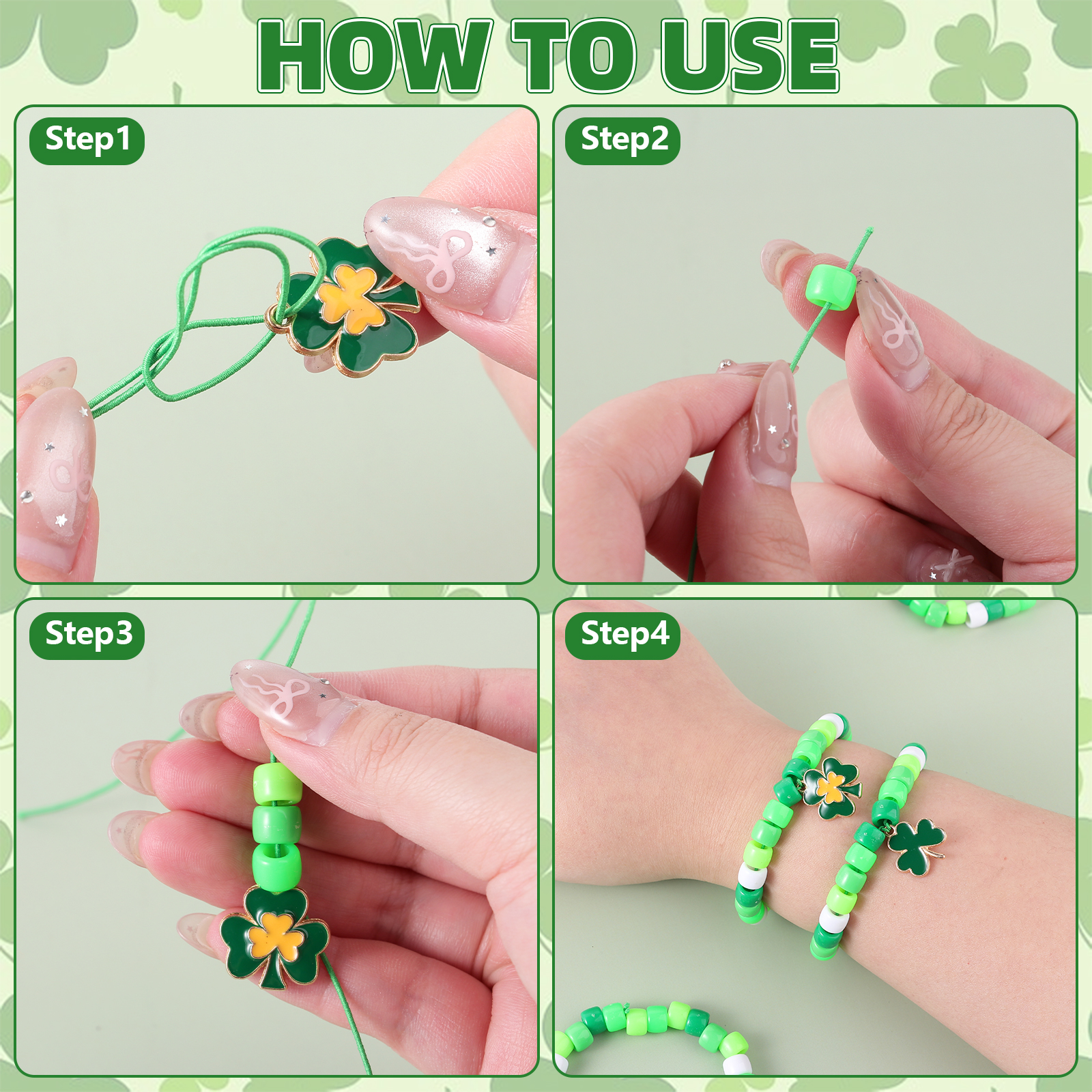 HOW TO USE

Step1

Step2

Step3

Step4