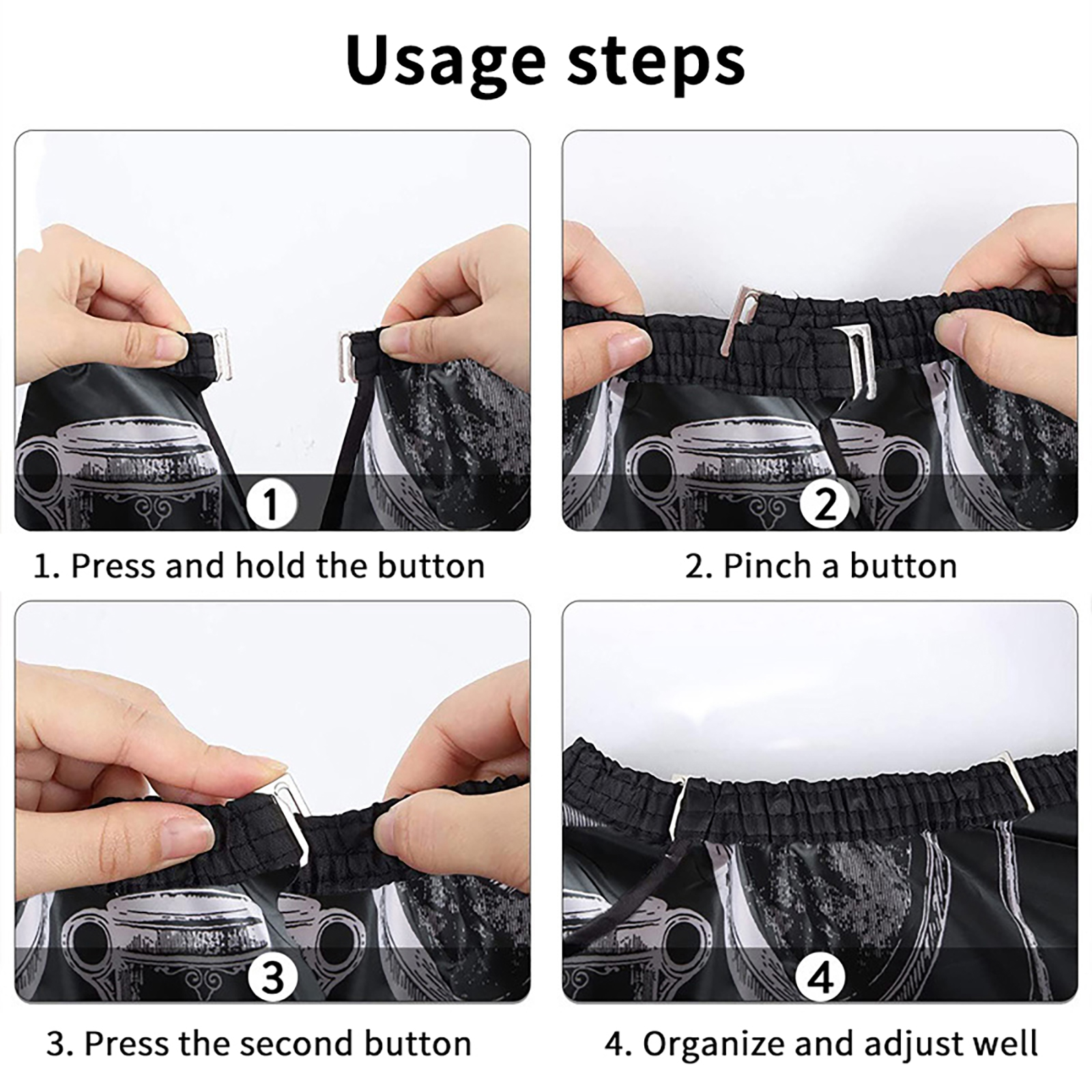 Usage steps

1

1. Press and hold the button

2

2. Pinch a button

3

3. Press the second button

4

4. Organize and adjust well