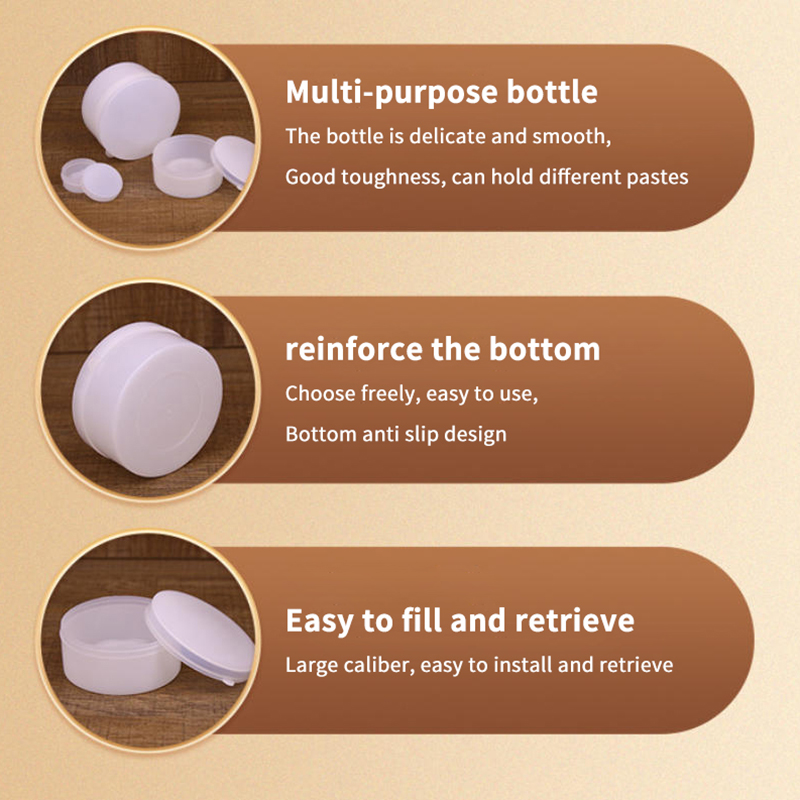 Multi-purpose bottle

The bottle is delicate and smooth,

Good toughness, can hold different pastes

reinforce the bottom

Choose freely, easy to use,

Bottom anti slip design

Easy to fill and retrieve

Large caliber, easy to install and retrieve