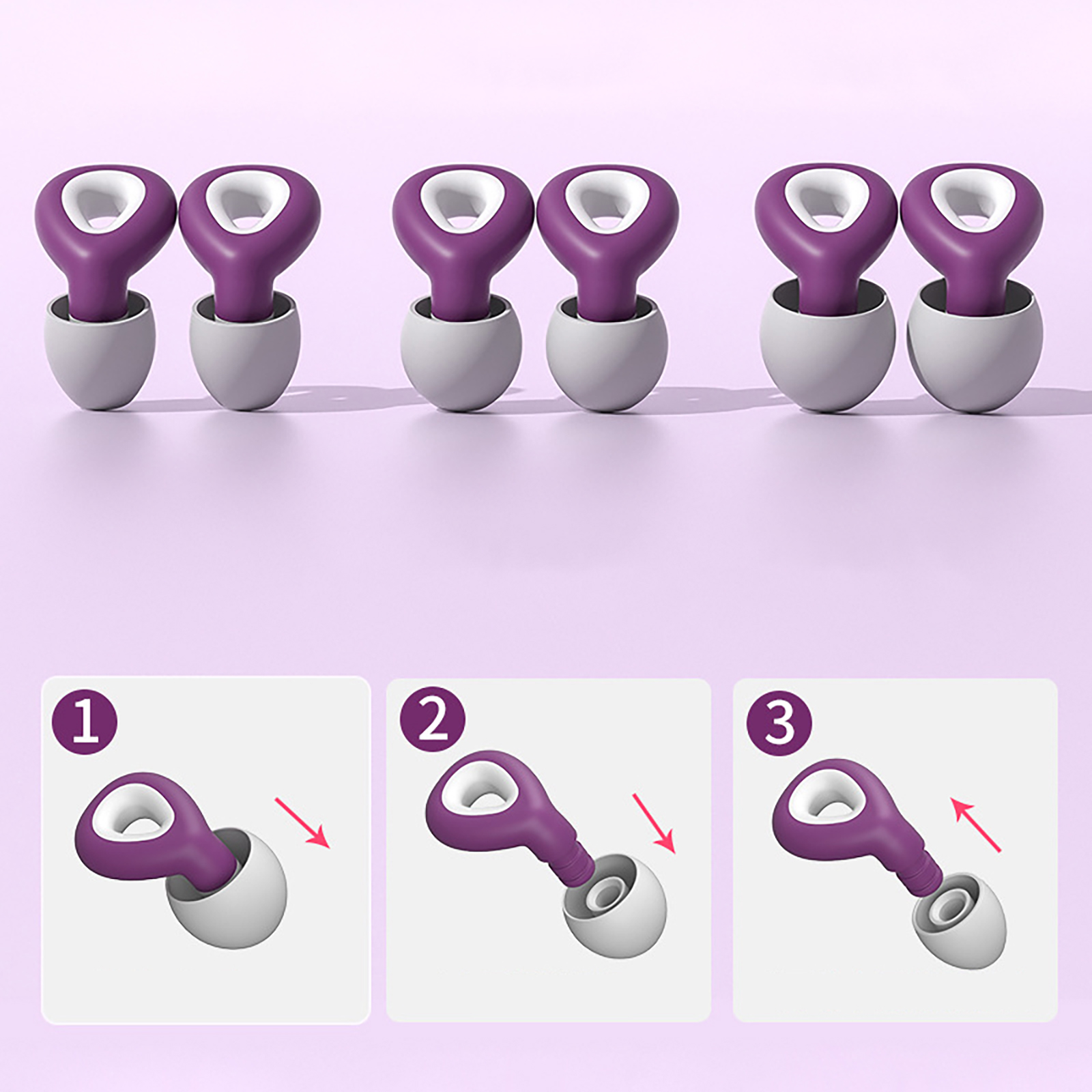 1

2

3