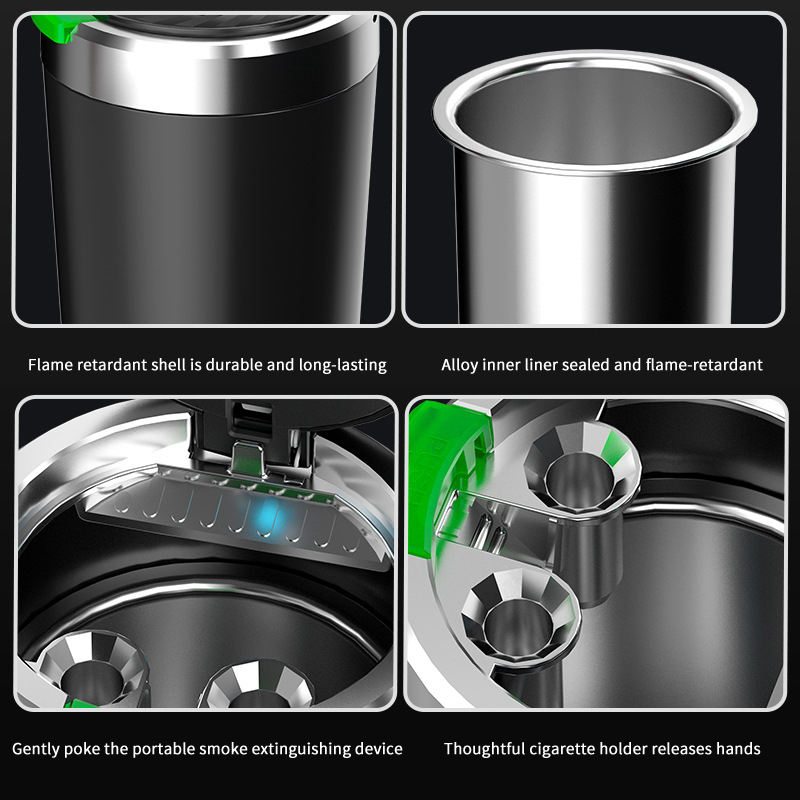 Flame retardant shell is durable and long-lasting

Alloy inner liner sealed and flame-retardant

Gently poke the portable smoke extinguishing device

Thoughtful cigarette holder releases hands