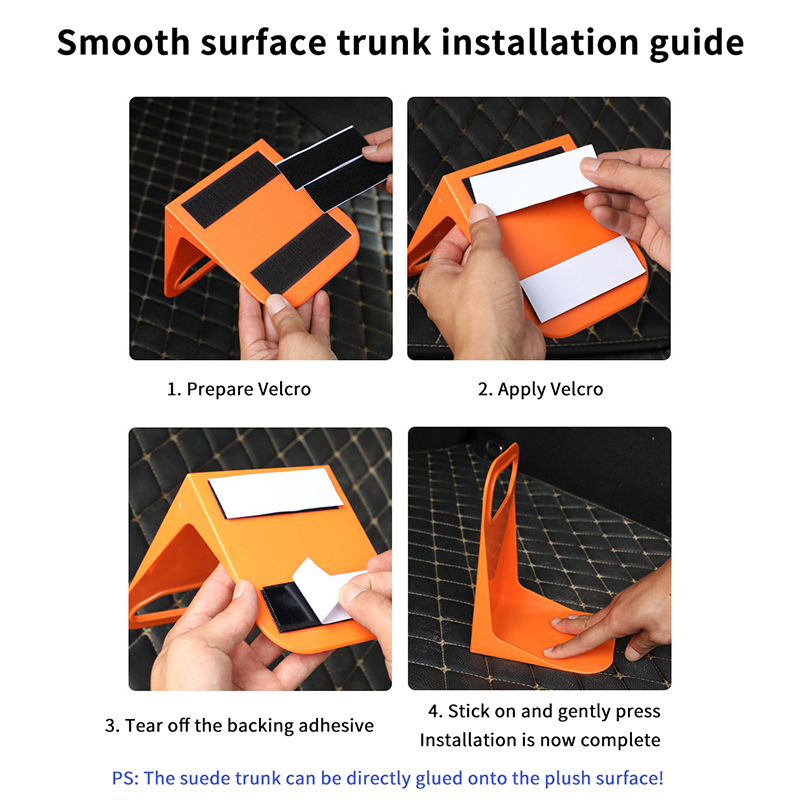 Smooth surface trunk installation guide

1. Prepare Velcro

2. Apply Velcro

3. Tear off the backing adhesive

4. Stick on and gently press
Installation is now complete

PS: The suede trunk can be directly glued onto the plush surface!