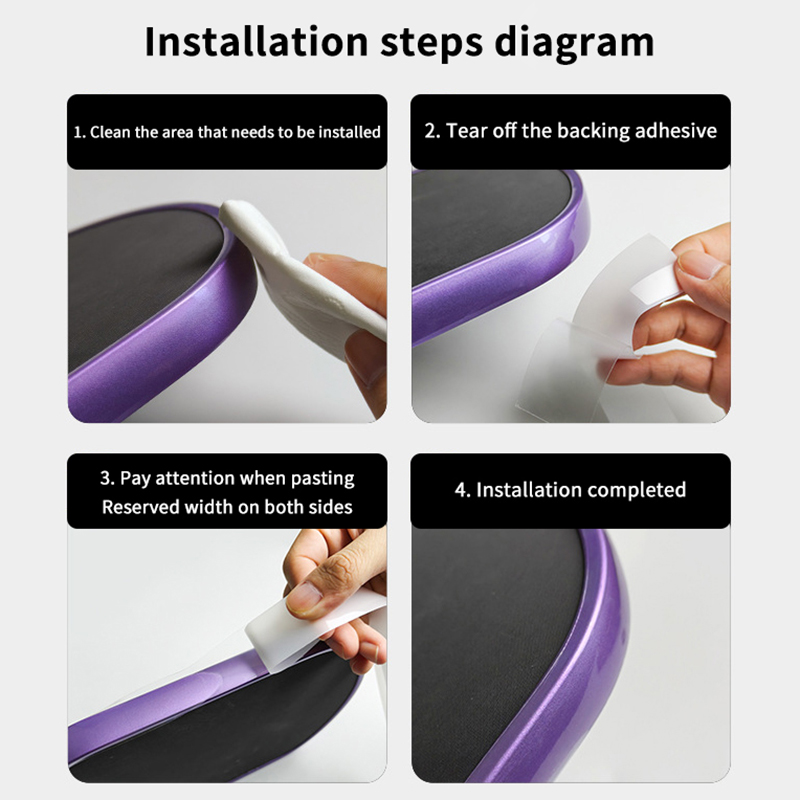 Installation steps diagram

1. Clean the area that needs to be installed

2. Tear off the backing adhesive

3. Pay attention when pasting
Reserved width on both sides

4. Installation completed