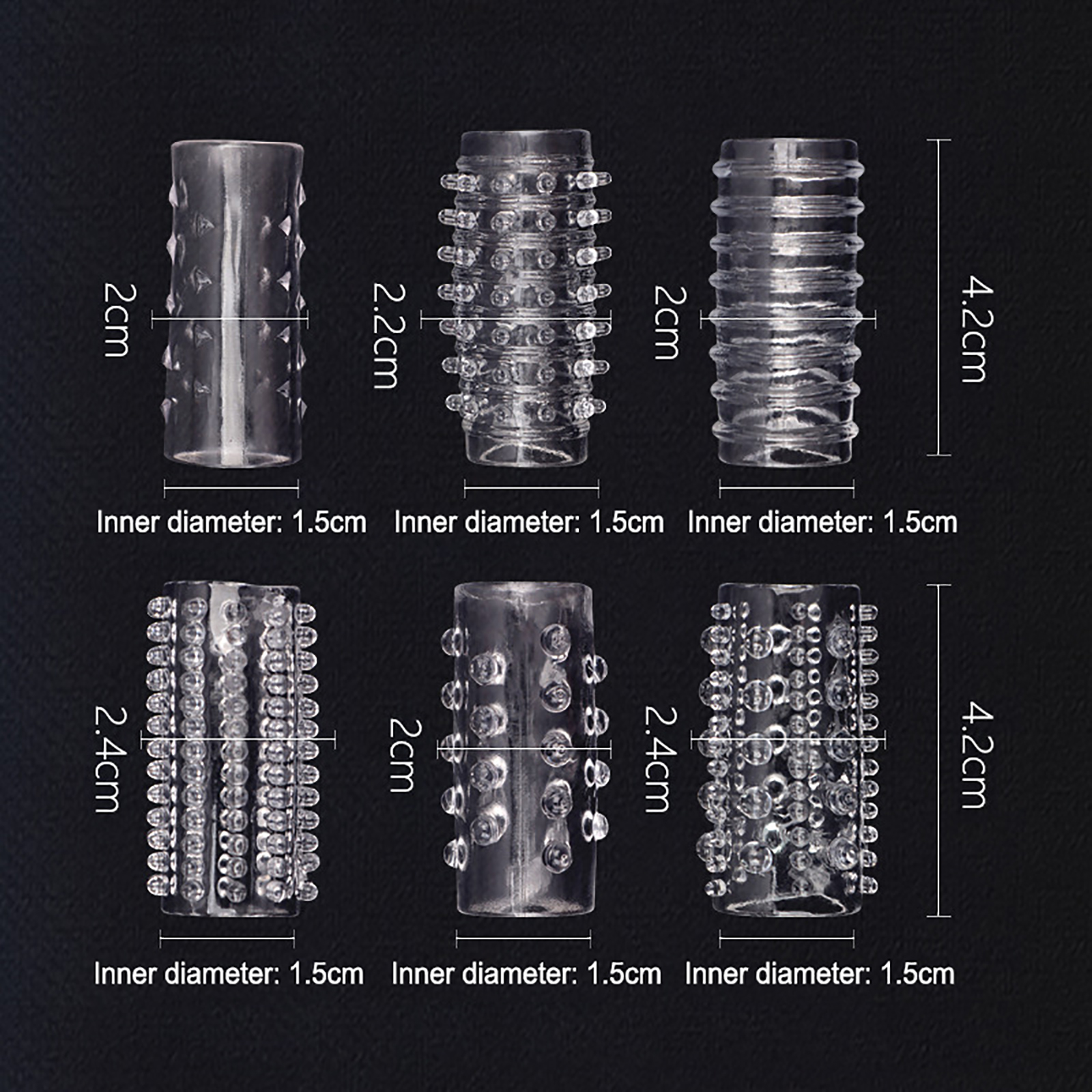 2cm

2.2cm

2cm

4.2cm

Inner diameter: 1.5cm

Inner diameter: 1.5cm

Inner diameter: 1.5cm

2.4cm

2cm

2.4cm

4.2cm

Inner diameter: 1.5cm

Inner diameter: 1.5cm

Inner diameter: 1.5cm