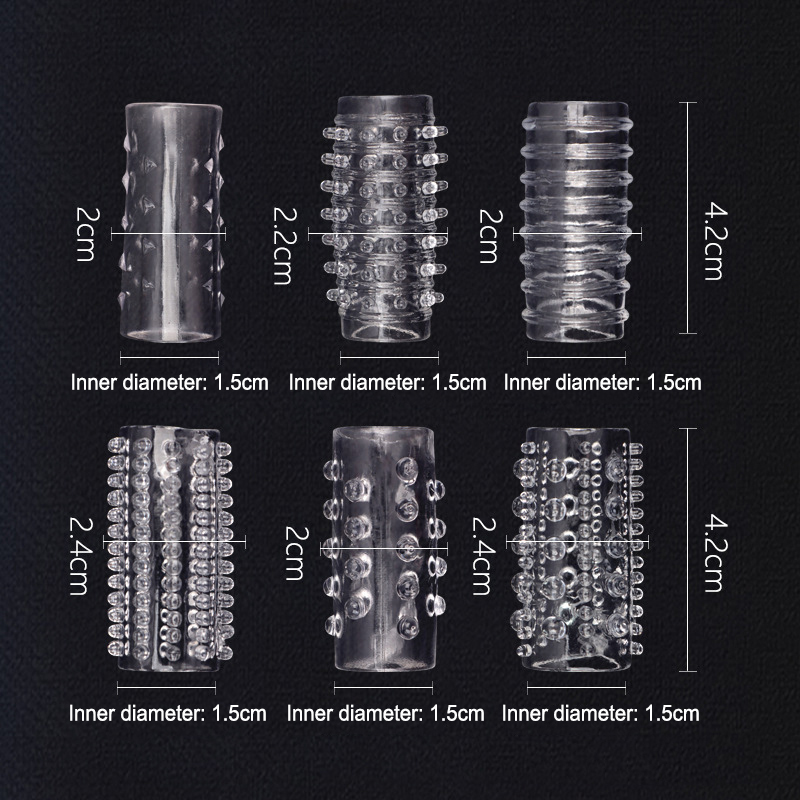 2cm
2.2cm
2cm
4.2cm

Inner diameter: 1.5cm
Inner diameter: 1.5cm
Inner diameter: 1.5cm

2.4cm
2cm
2.4cm
4.2cm

Inner diameter: 1.5cm
Inner diameter: 1.5cm
Inner diameter: 1.5cm