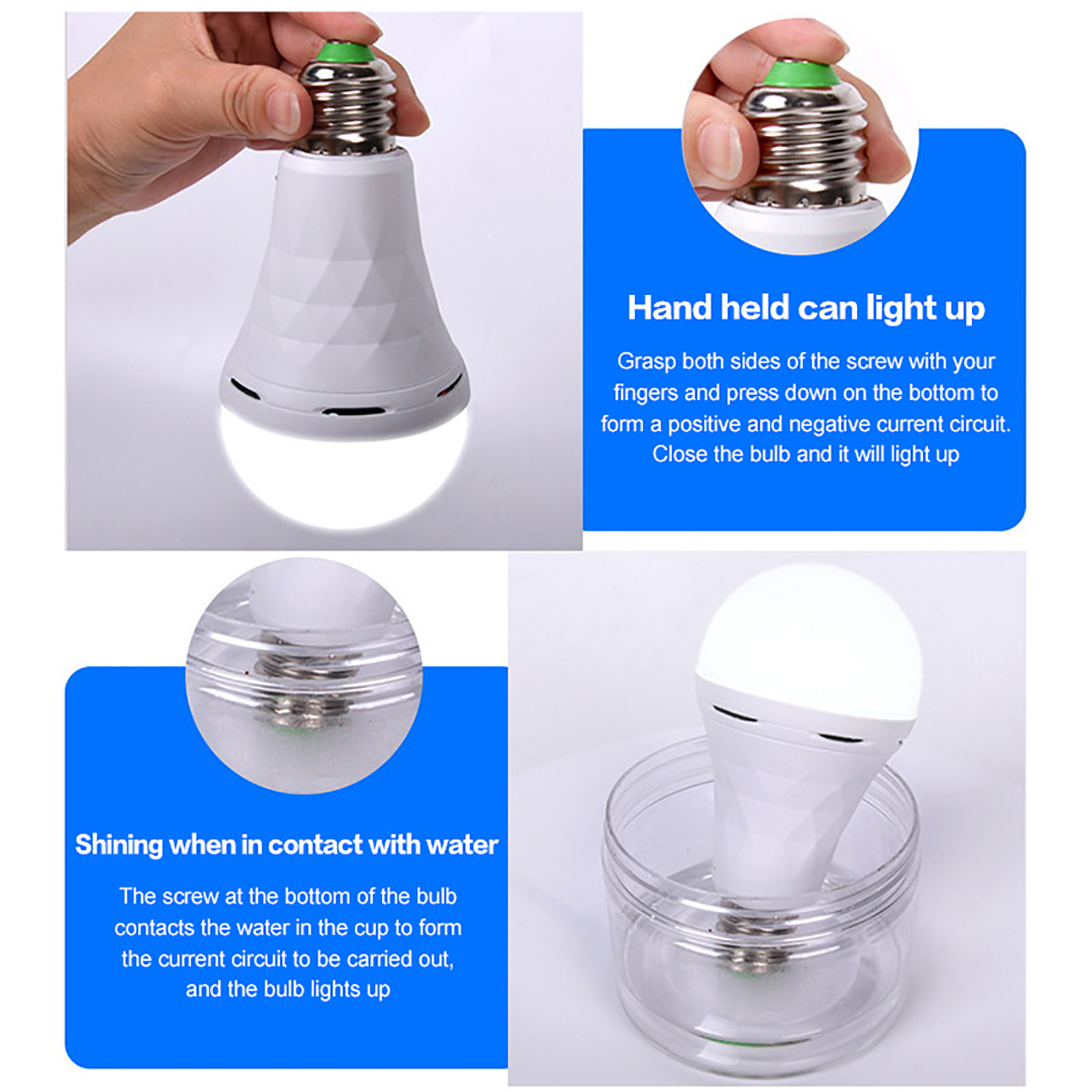 Hand held can light up

Grasp both sides of the screw with your fingers and press down on the bottom to form a positive and negative current circuit. Close the bulb and it will light up

Shining when in contact with water

The screw at the bottom of the bulb contacts the water in the cup to form the current circuit to be carried out, and the bulb lights up