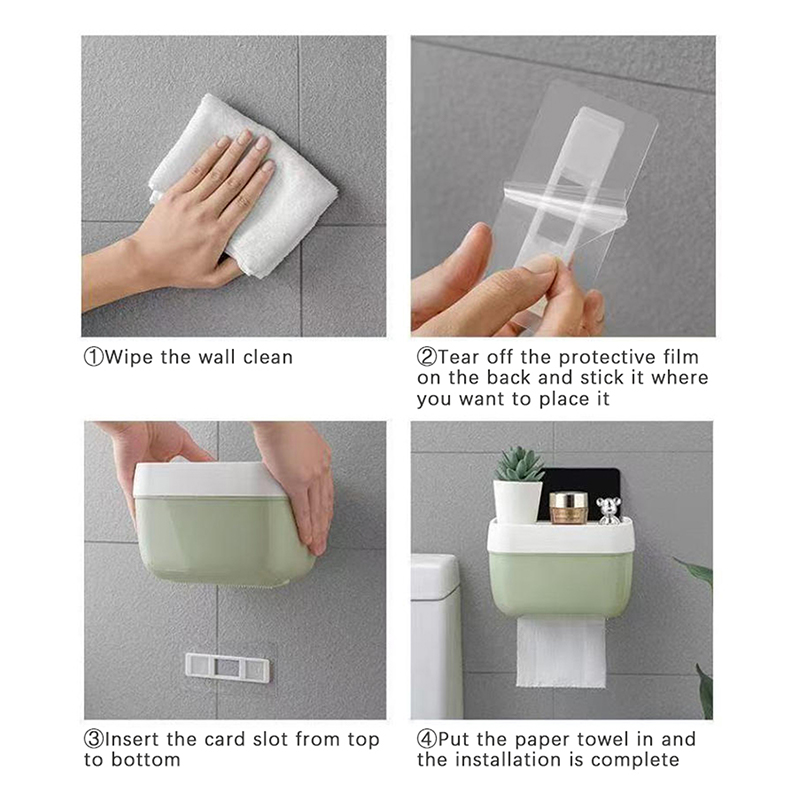 ①Wipe the wall clean

②Tear off the protective film on the back and stick it where you want to place it

③Insert the card slot from top to bottom

④Put the paper towel in and the installation is complete