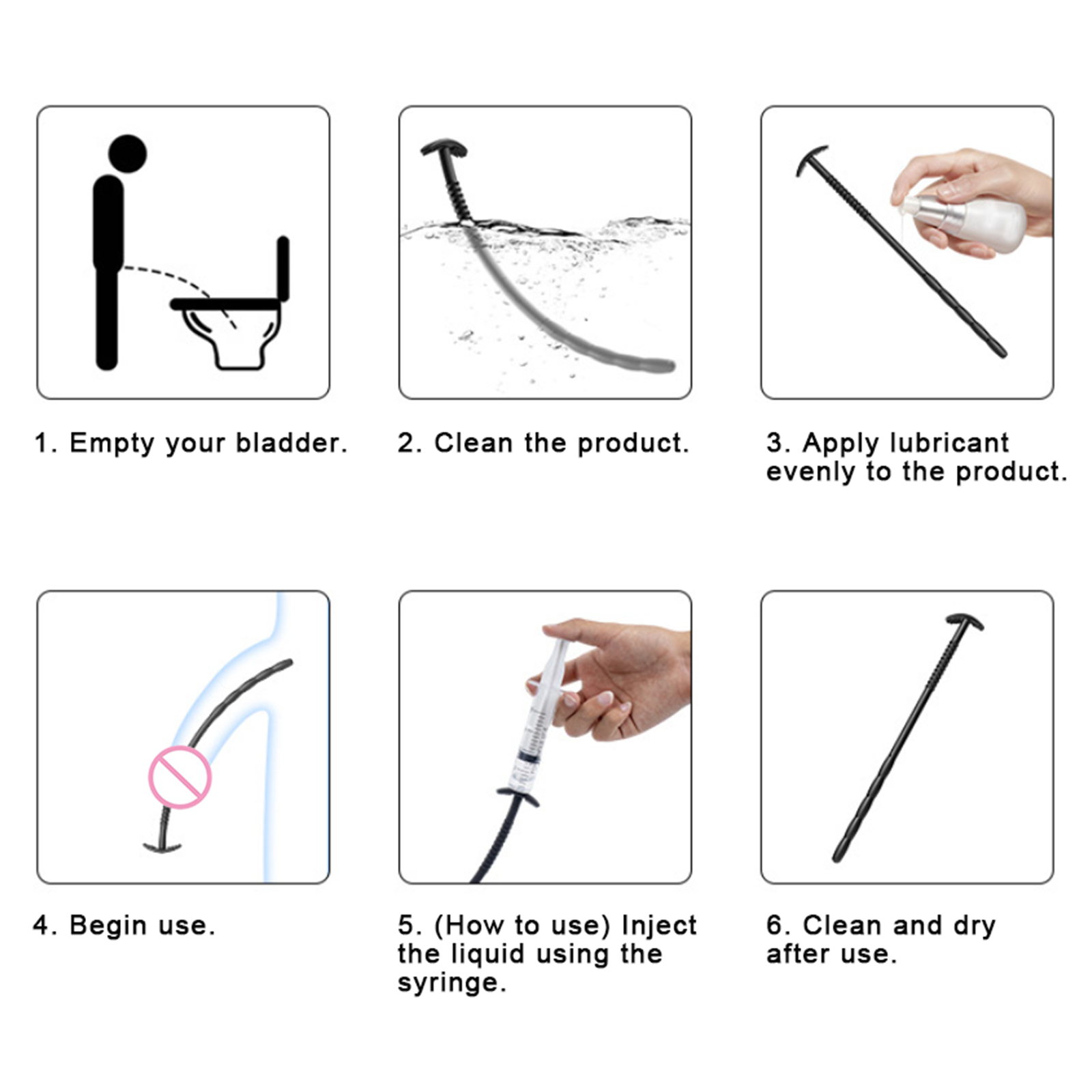 1. Empty your bladder.

2. Clean the product.

3. Apply lubricant evenly to the product.

4. Begin use.

5. (How to use) Inject the liquid using the syringe.

6. Clean and dry after use.