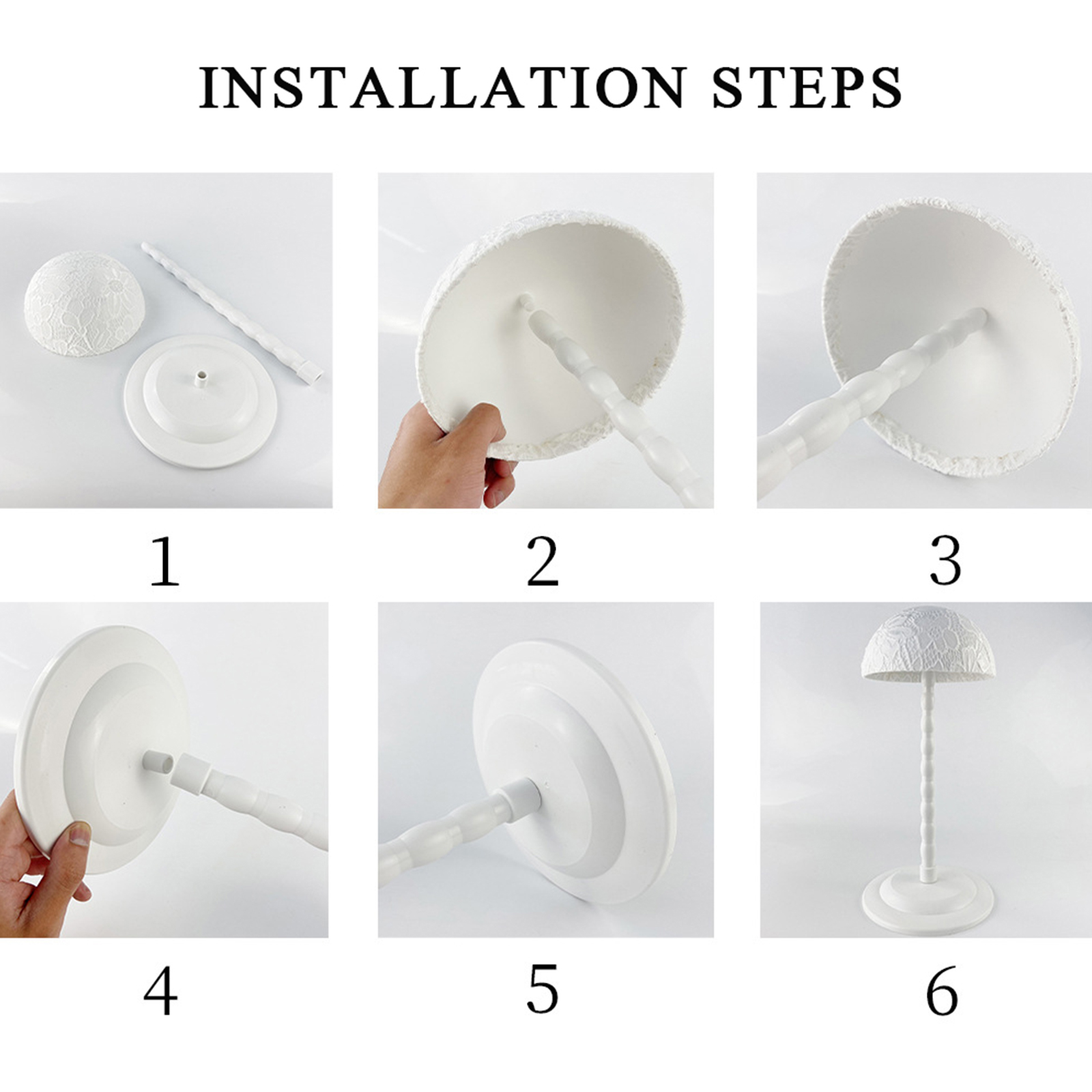 INSTALLATION STEPS

1

2

3

4

5

6