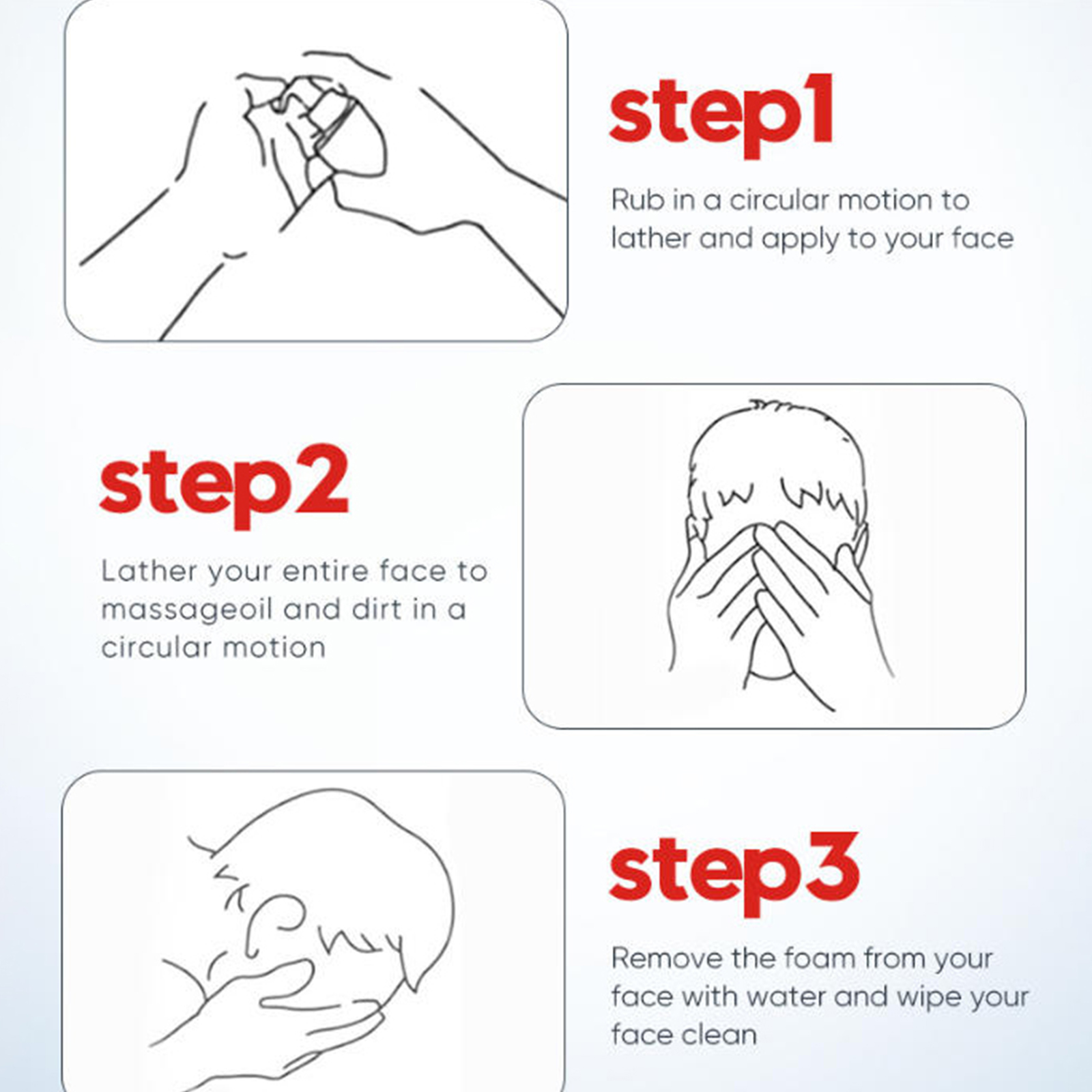 step1

Rub in a circular motion to lather and apply to your face

step2

Lather your entire face to massageoil and dirt in a circular motion

step3

Remove the foam from your face with water and wipe your face clean