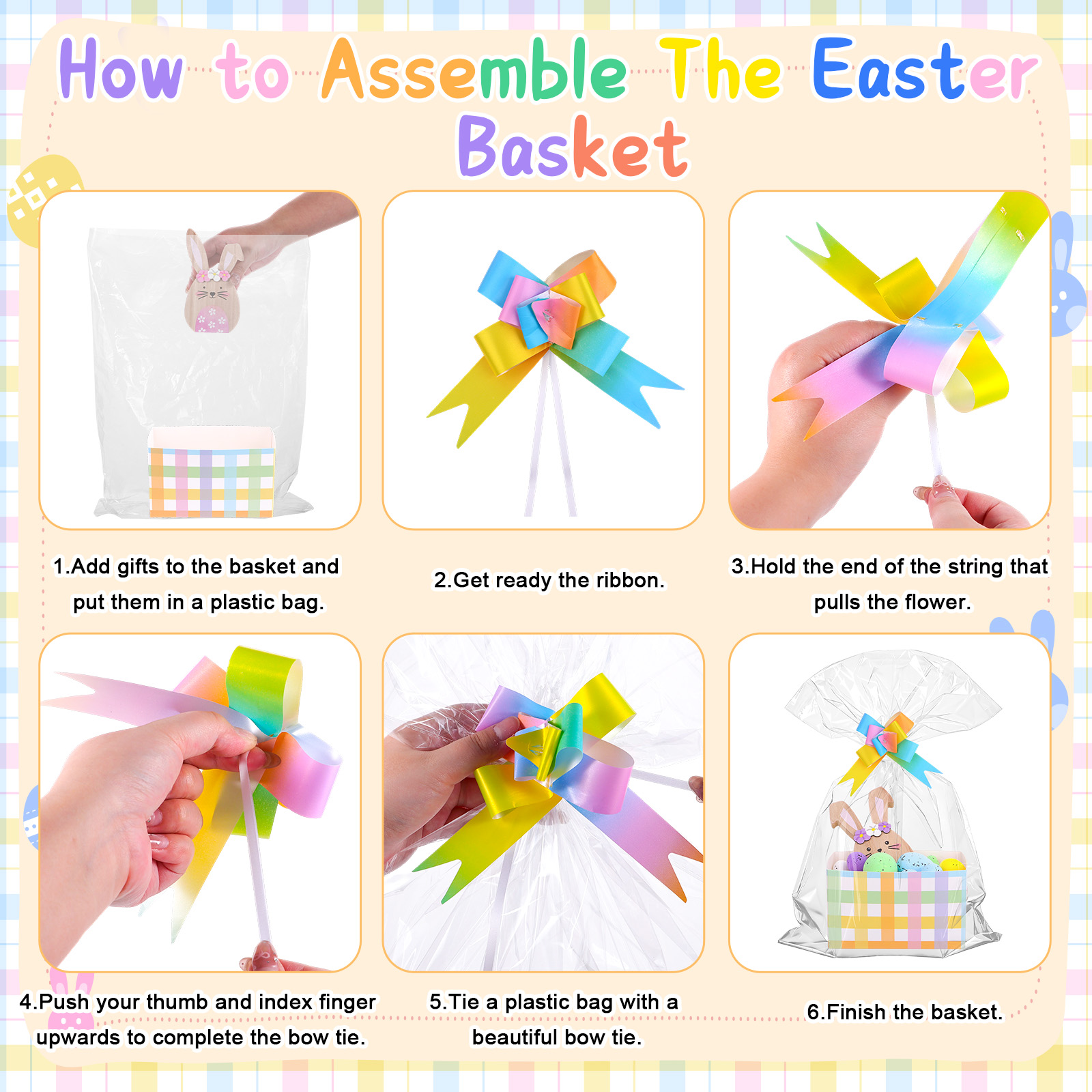 How to Assemble The Easter Basket

1.Add gifts to the basket and put them in a plastic bag.

2.Get ready the ribbon.

3.Hold the end of the string that pulls the flower.

4.Push your thumb and index finger upwards to complete the bow tie.

5.Tie a plastic bag with a beautiful bow tie.

6.Finish the basket.