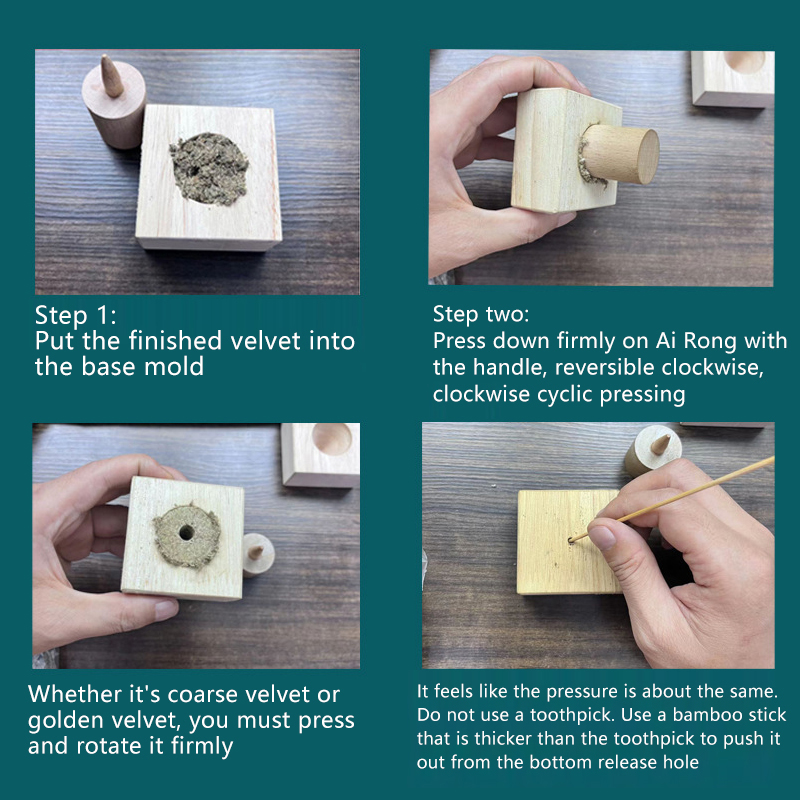 Step 1:
Put the finished velvet into the base mold

Step two:
Press down firmly on Ai Rong with the handle, reversible clockwise, clockwise cyclic pressing

Whether it's coarse velvet or golden velvet, you must press and rotate it firmly

It feels like the pressure is about the same. Do not use a toothpick. Use a bamboo stick that is thicker than the toothpick to push it out from the bottom release hole