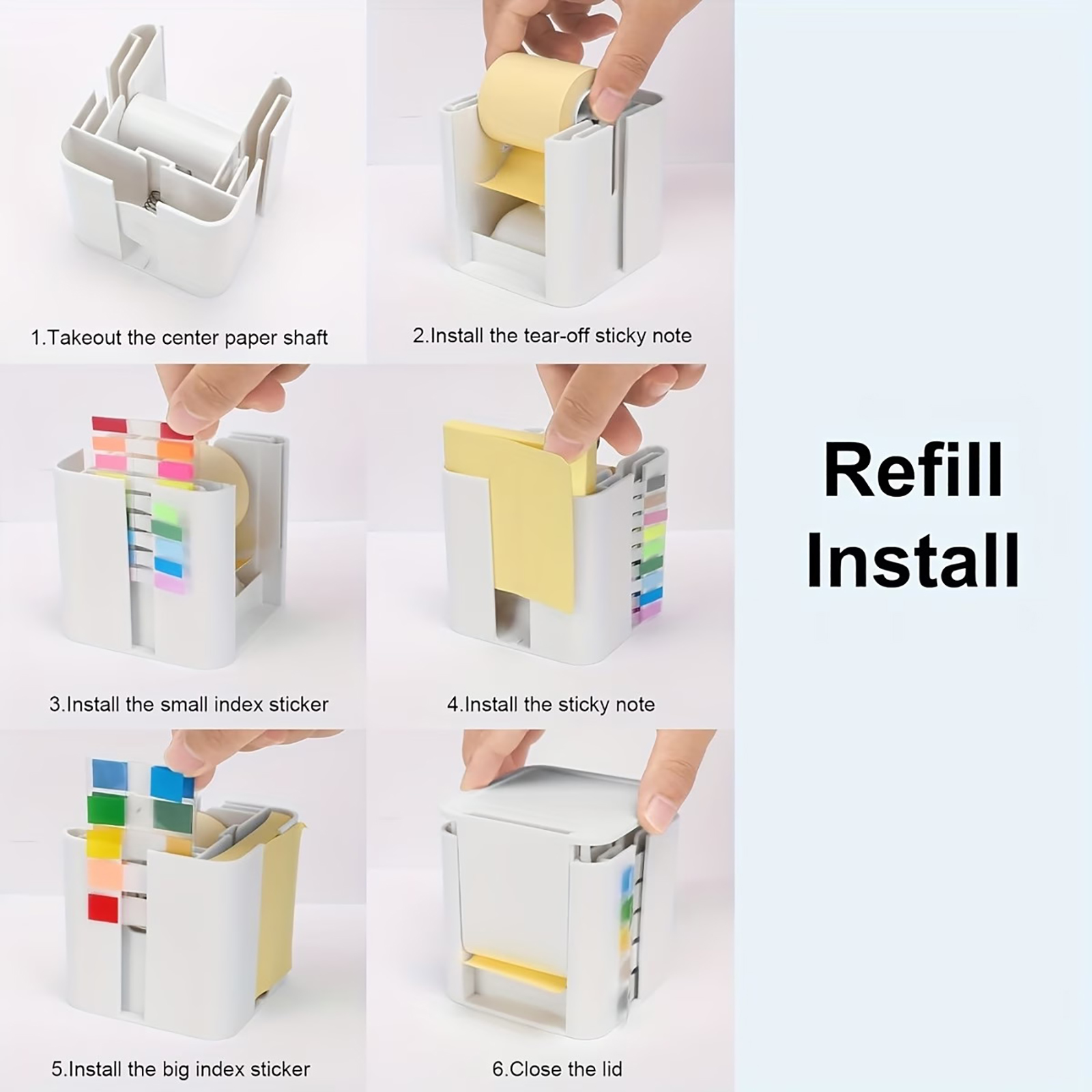 1.Takeout the center paper shaft

2.Install the tear-off sticky note

3.Install the small index sticker

4.Install the sticky note

5.Install the big index sticker

6.Close the lid

Refill Install