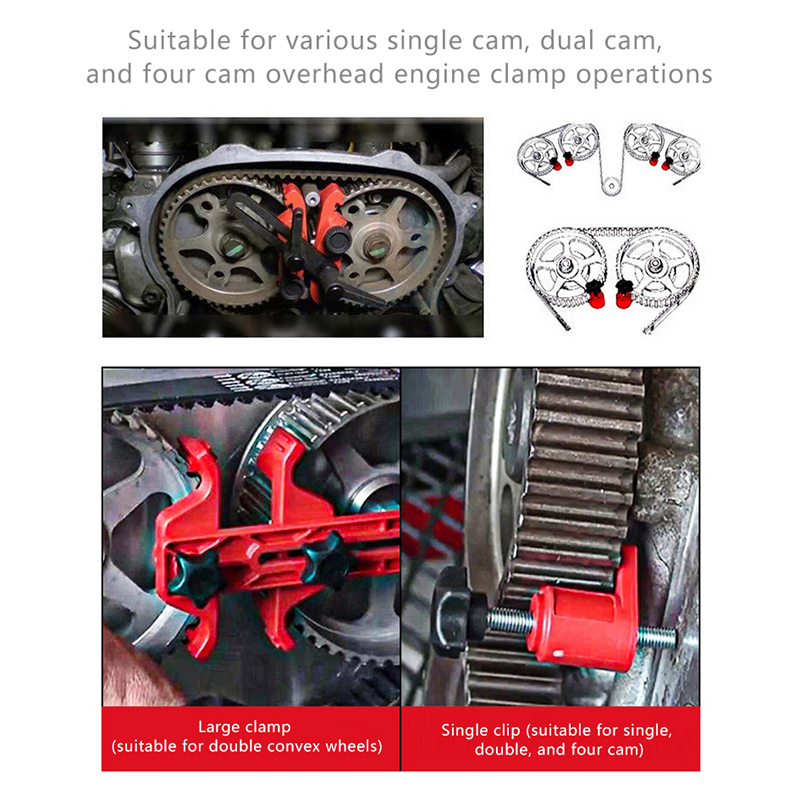 Suitable for various single cam, dual cam, and four cam overhead engine clamp operations

Large clamp
(suitable for double convex wheels)

Single clip (suitable for single, double, and four cam)