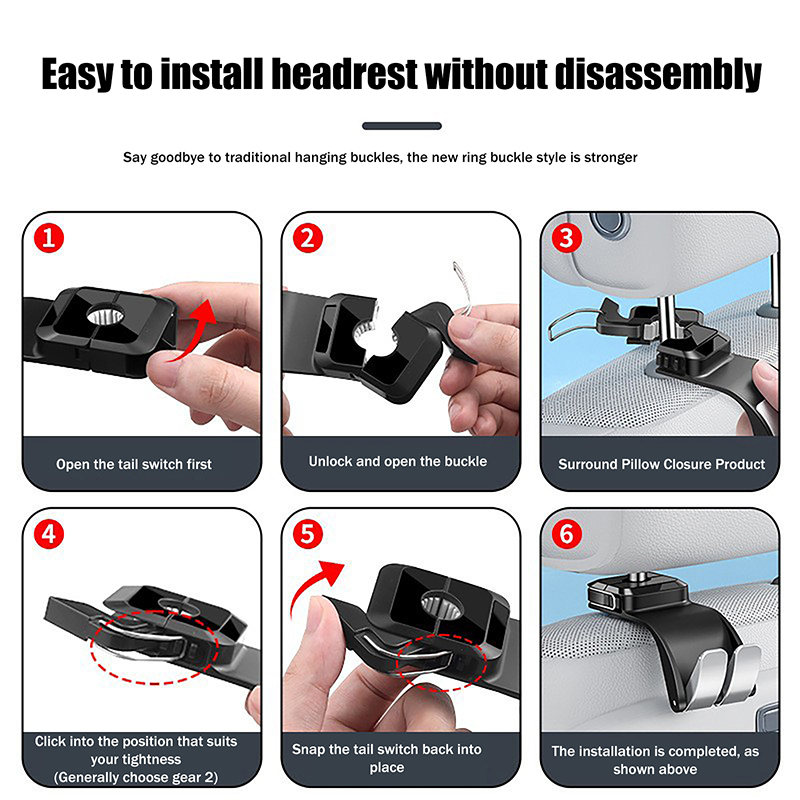 Easy to install headrest without disassembly

Say goodbye to traditional hanging buckles, the new ring buckle style is stronger

1
Open the tail switch first

2
Unlock and open the buckle

3
Surround Pillow Closure Product

4
Click into the position that suits your tightness (Generally choose gear 2)

5
Snap the tail switch back into place

6
The installation is completed, as shown above