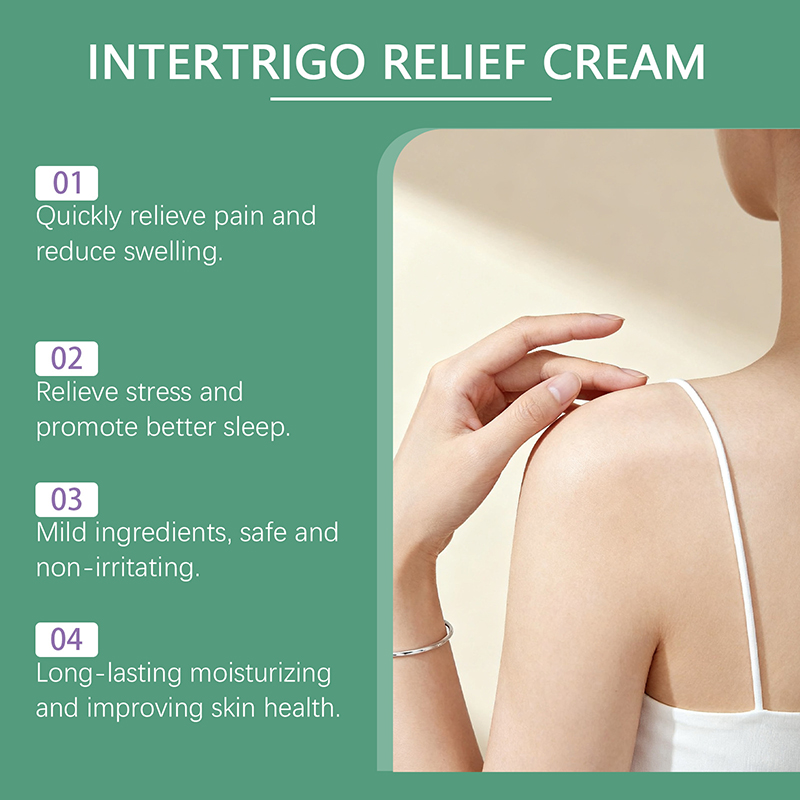 INTERTRIGO RELIEF CREAM

01
Quickly relieve pain and reduce swelling.

02
Relieve stress and promote better sleep.

03
Mild ingredients, safe and non-irritating.

04
Long-lasting moisturizing and improving skin health.