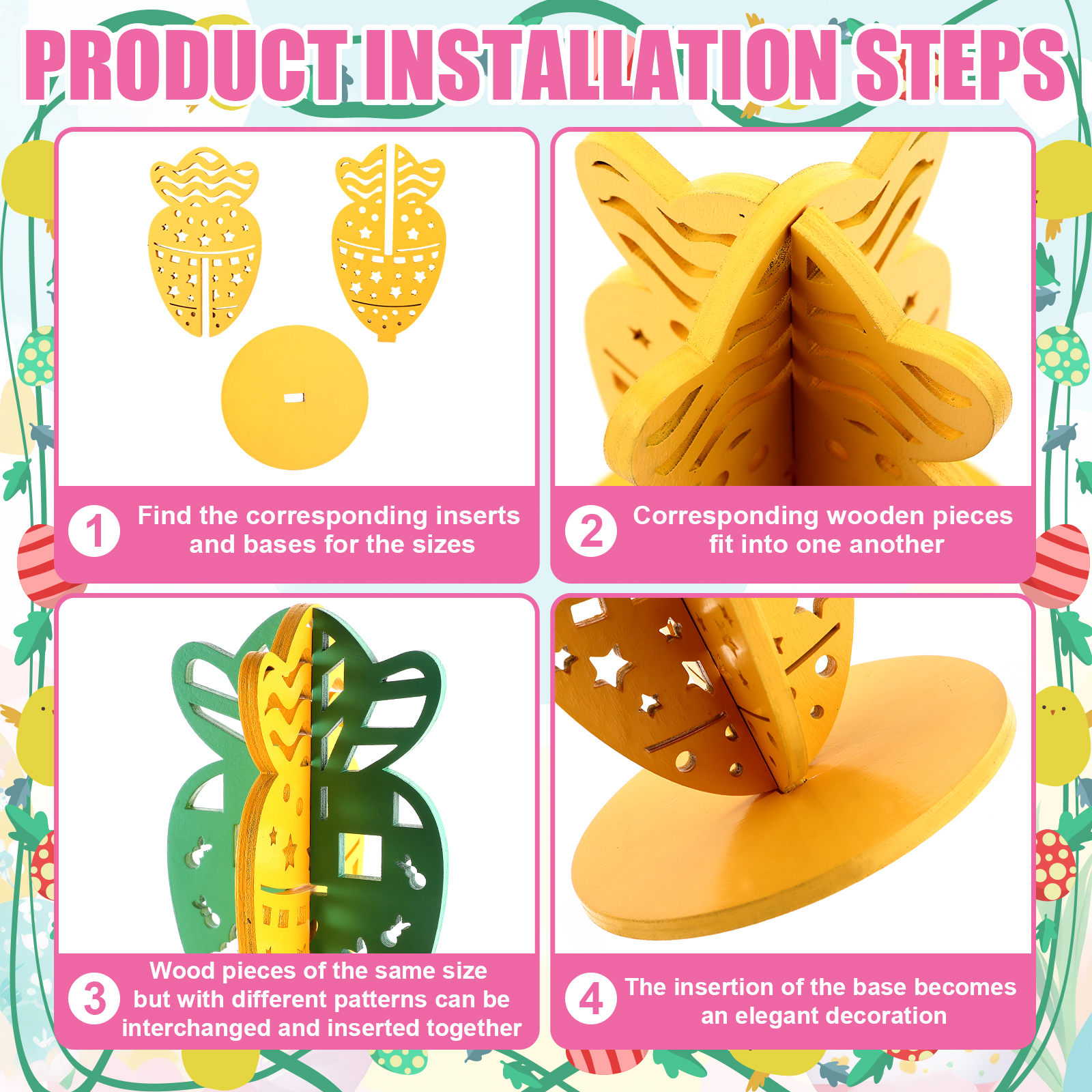 PRODUCT INSTALLATION STEPS

1 Find the corresponding inserts and bases for the sizes

2 Corresponding wooden pieces fit into one another

3 Wood pieces of the same size but with different patterns can be interchanged and inserted together

4 The insertion of the base becomes an elegant decoration