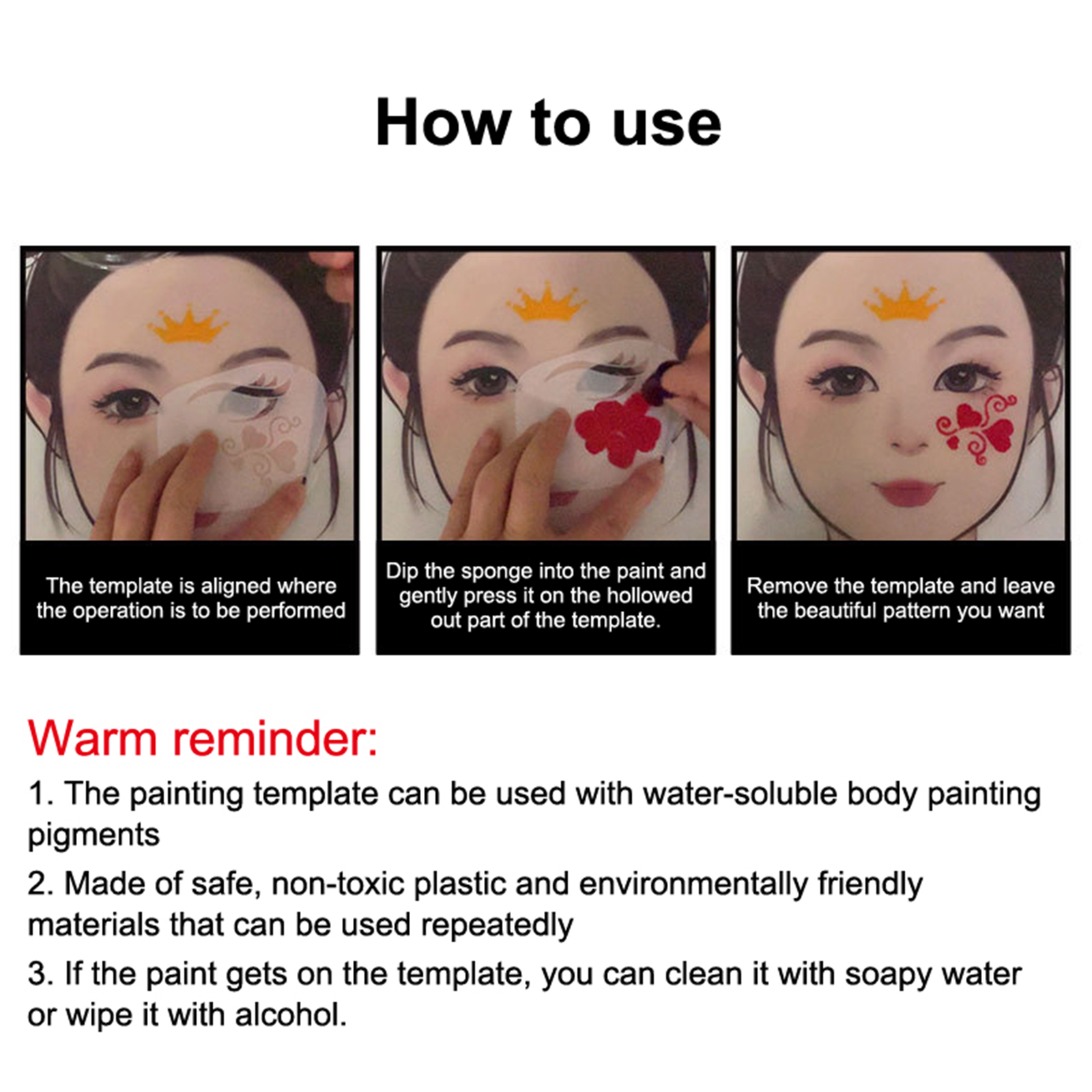 How to use

The template is aligned where the operation is to be performed

Dip the sponge into the paint and gently press it on the hollowed out part of the template.

Remove the template and leave the beautiful pattern you want

Warm reminder:

1. The painting template can be used with water-soluble body painting pigments

2. Made of safe, non-toxic plastic and environmentally friendly materials that can be used repeatedly

3. If the paint gets on the template, you can clean it with soapy water or wipe it with alcohol.