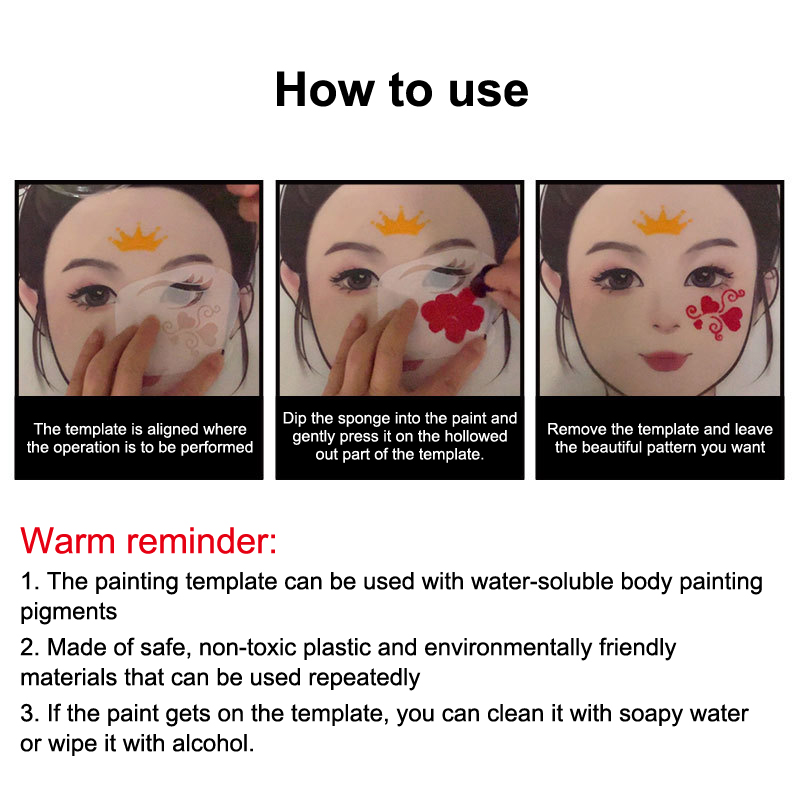 How to use

The template is aligned where the operation is to be performed

Dip the sponge into the paint and gently press it on the hollowed out part of the template.

Remove the template and leave the beautiful pattern you want

Warm reminder:

1. The painting template can be used with water-soluble body painting pigments

2. Made of safe, non-toxic plastic and environmentally friendly materials that can be used repeatedly

3. If the paint gets on the template, you can clean it with soapy water or wipe it with alcohol.