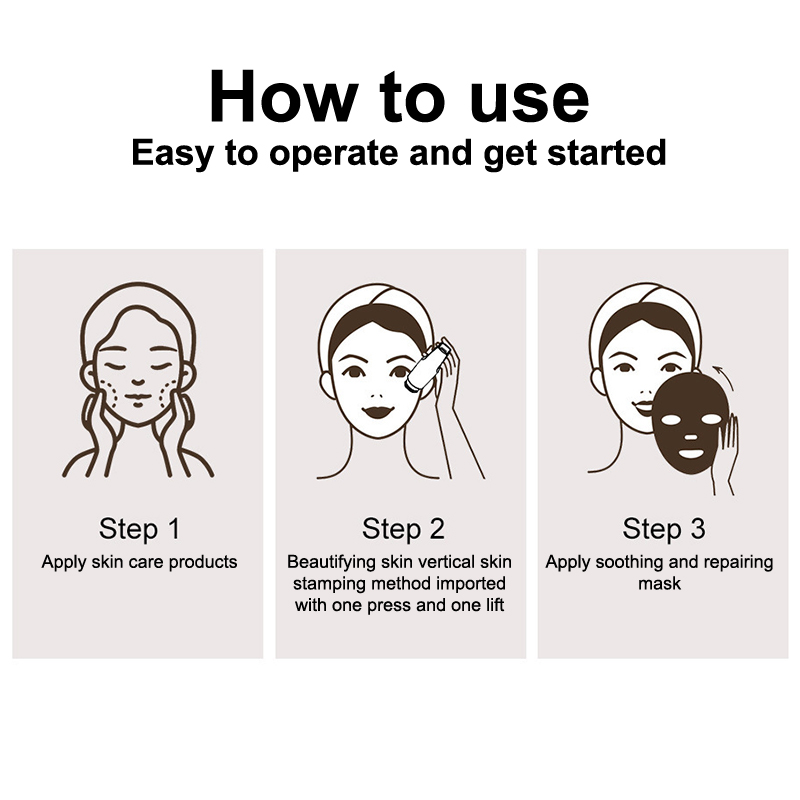 How to use

Easy to operate and get started

Step 1

Apply skin care products

Step 2

Beautifying skin vertical skin stamping method imported with one press and one lift

Step 3

Apply soothing and repairing mask