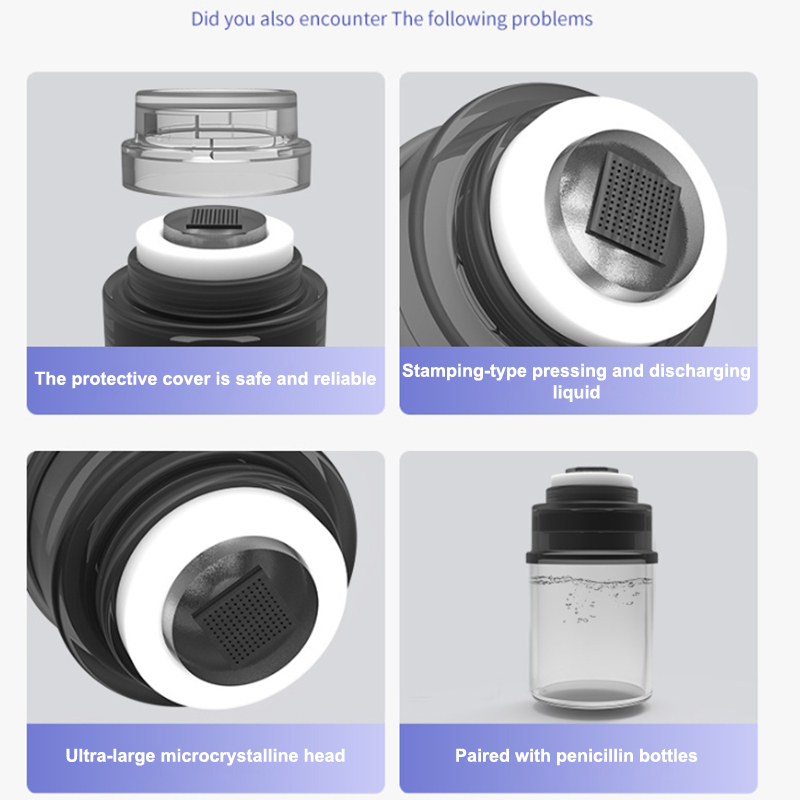 Did you also encounter The following problems

The protective cover is safe and reliable

Stamping-type pressing and discharging liquid

Ultra-large microcrystalline head

Paired with penicillin bottles