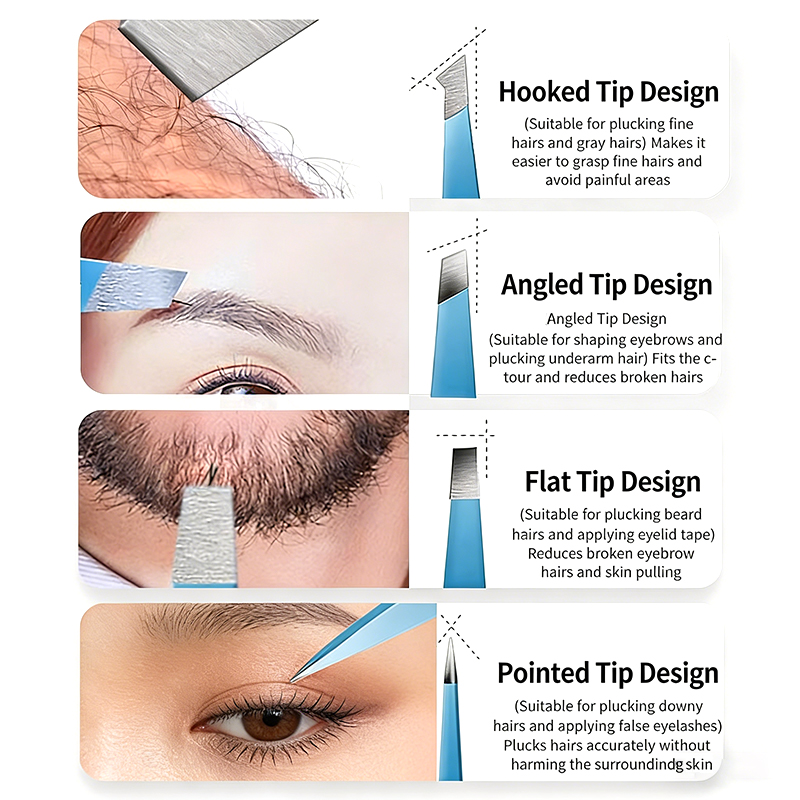 Hooked Tip Design

(Suitable for plucking fine hairs and gray hairs) Makes it easier to grasp fine hairs and avoid painful areas

Angled Tip Design

Angled Tip Design
(Suitable for shaping eyebrows and plucking underarm hair) Fits the c-tour and reduces broken hairs

Flat Tip Design

(Suitable for plucking beard hairs and applying eyelid tape) Reduces broken eyebrow hairs and skin pulling

Pointed Tip Design

(Suitable for plucking downy hairs and applying false eyelashes) Plucks hairs accurately without harming the surroundindg skin