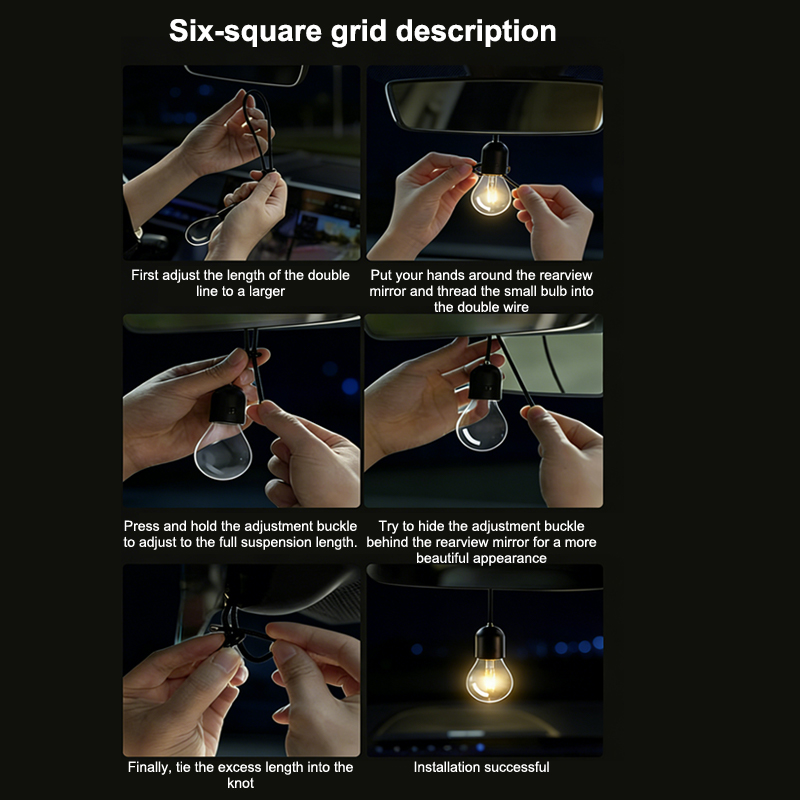 Six-square grid description

First adjust the length of the double line to a larger

Put your hands around the rearview mirror and thread the small bulb into the double wire

Press and hold the adjustment buckle to adjust to the full suspension length.

Try to hide the adjustment buckle behind the rearview mirror for a more beautiful appearance

Finally, tie the excess length into the knot

Installation successful