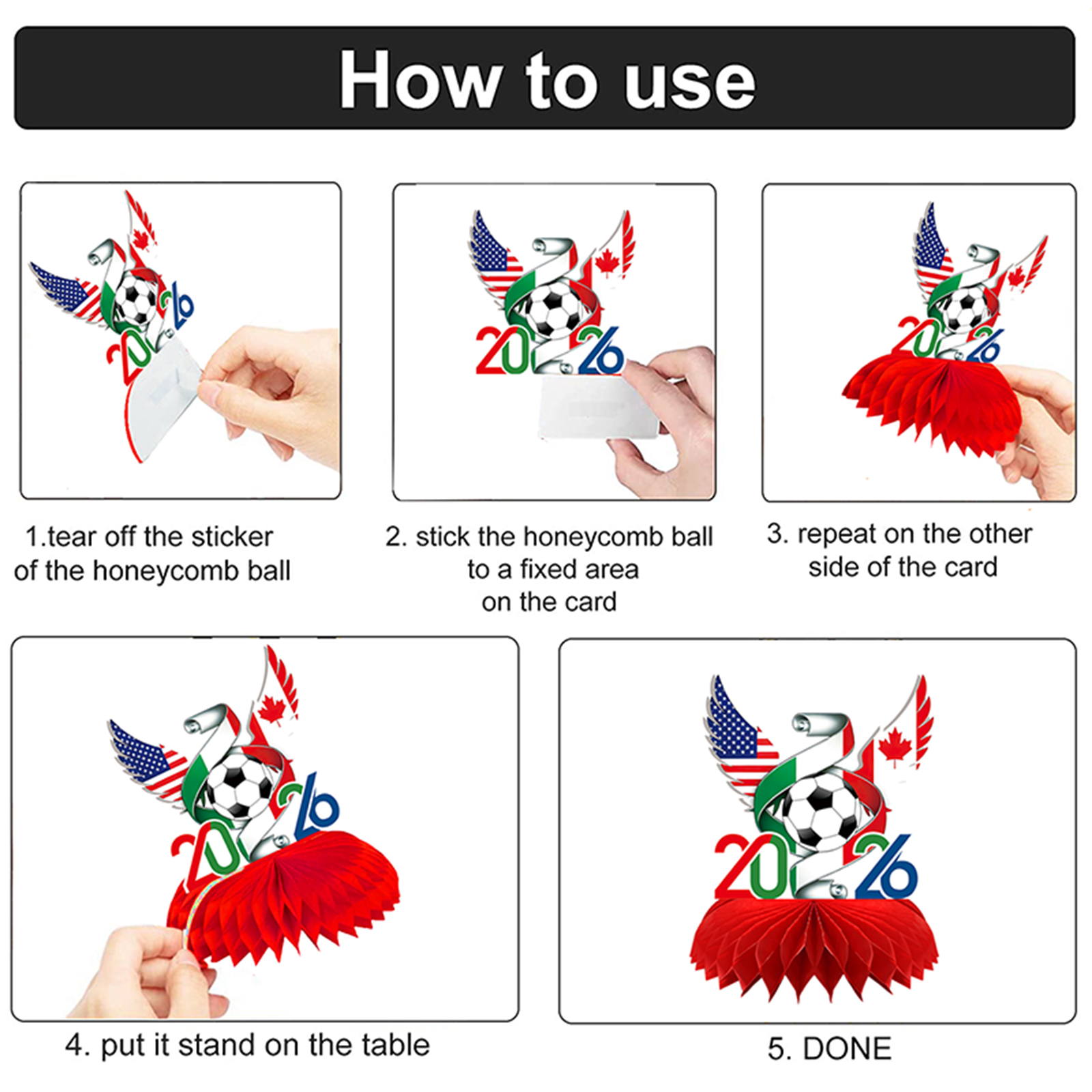 How to use

2026

1.tear off the sticker of the honeycomb ball

2026

2. stick the honeycomb ball to a fixed area on the card

2026

3. repeat on the other side of the card

2026

4. put it stand on the table

2026

5. DONE