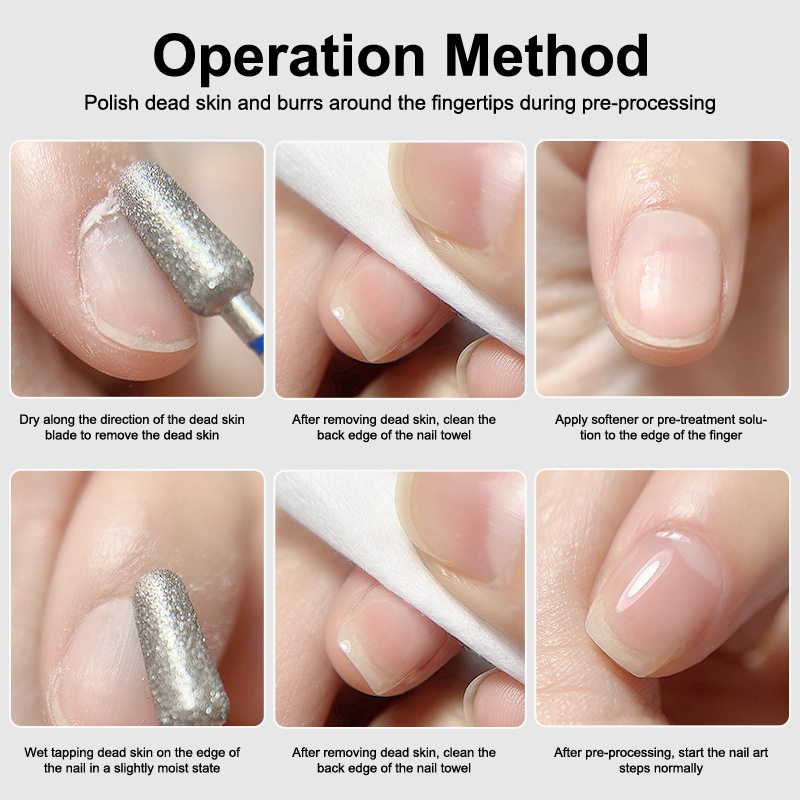 Operation Method

Polish dead skin and burrs around the fingertips during pre-processing

Dry along the direction of the dead skin blade to remove the dead skin

After removing dead skin, clean the back edge of the nail towel

Apply softener or pre-treatment solution to the edge of the finger

Wet tapping dead skin on the edge of the nail in a slightly moist state

After removing dead skin, clean the back edge of the nail towel

After pre-processing, start the nail art steps normally