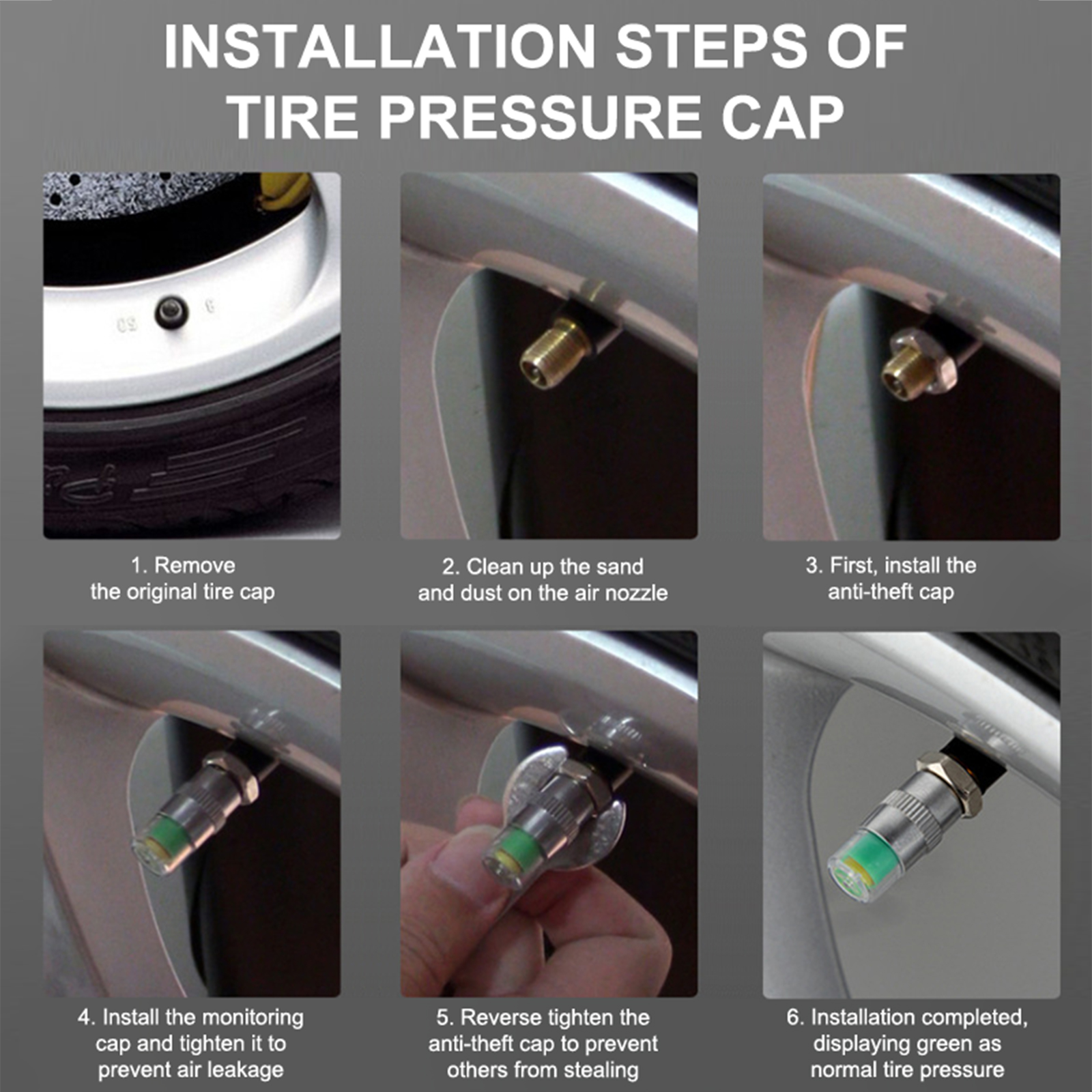 INSTALLATION STEPS OF TIRE PRESSURE CAP

1. Remove the original tire cap

2. Clean up the sand and dust on the air nozzle

3. First, install the anti-theft cap

4. Install the monitoring cap and tighten it to prevent air leakage

5. Reverse tighten the anti-theft cap to prevent others from stealing

6. Installation completed, displaying green as normal tire pressure