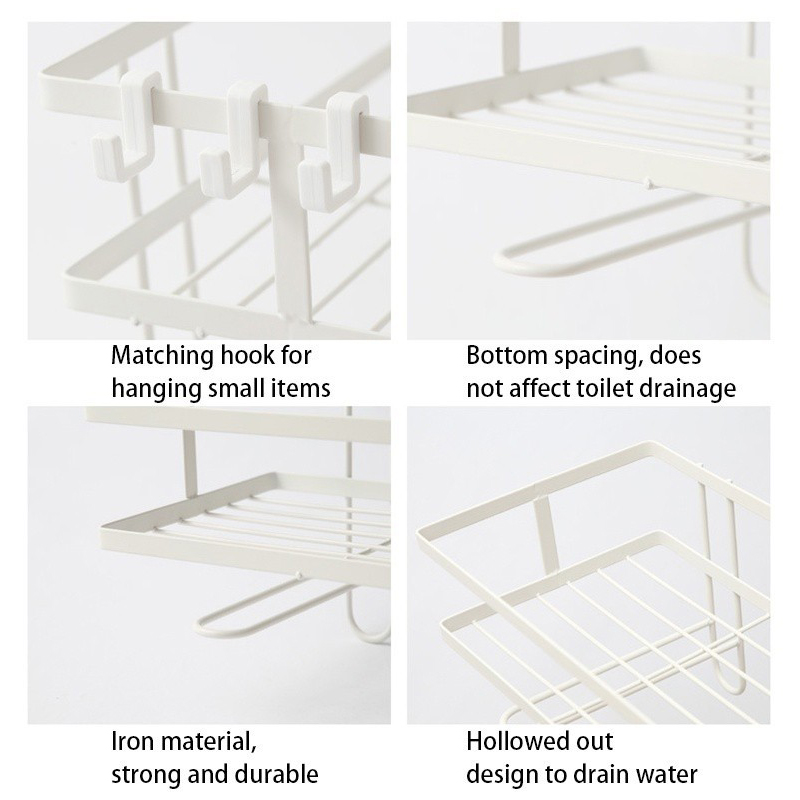 Matching hook for hanging small items

Bottom spacing, does not affect toilet drainage

Iron material, strong and durable

Hollowed out design to drain water