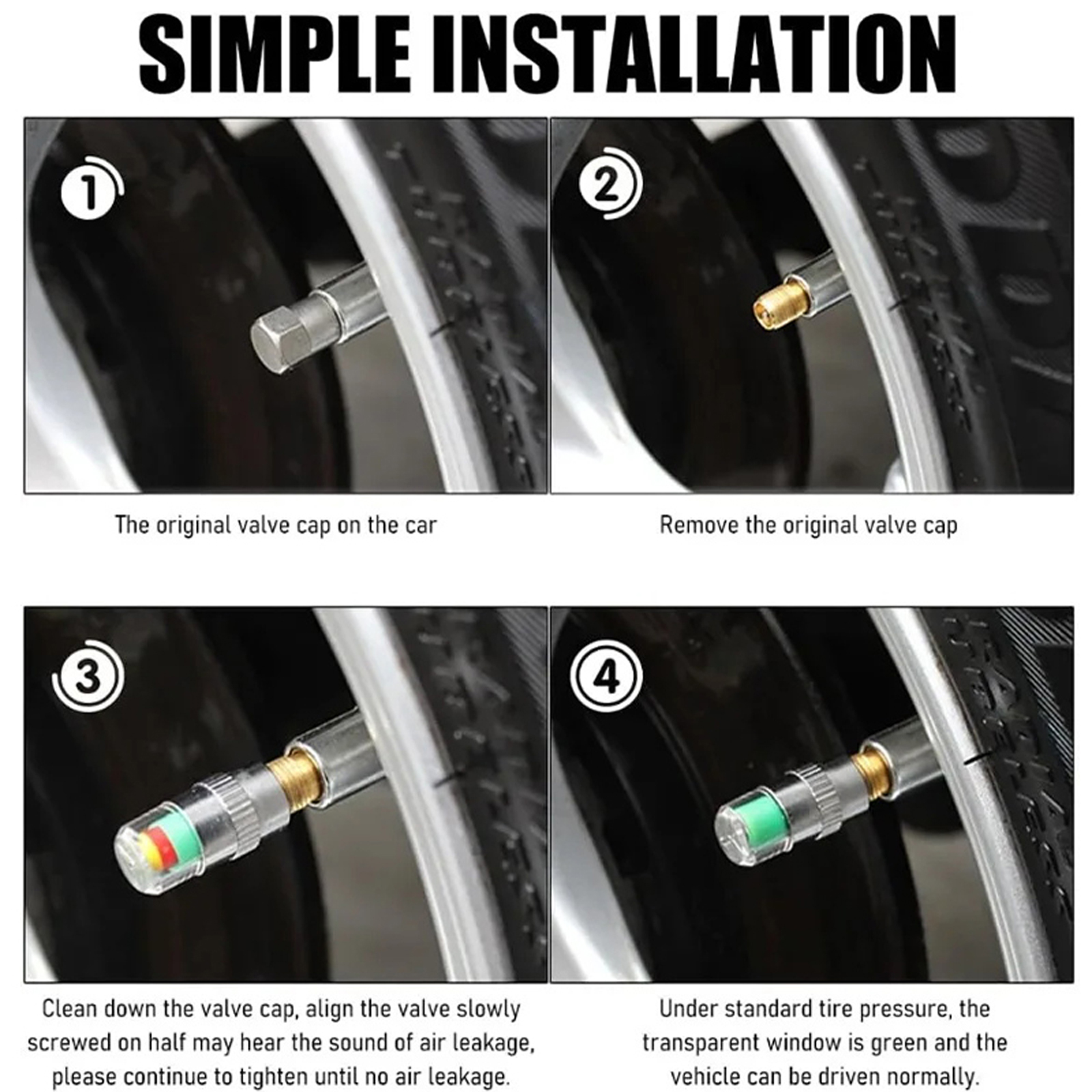 SIMPLE INSTALLATION

1

The original valve cap on the car

2

Remove the original valve cap

3

Clean down the valve cap, align the valve slowly screwed on half may hear the sound of air leakage, please continue to tighten until no air leakage.

4

Under standard tire pressure, the transparent window is green and the vehicle can be driven normally.